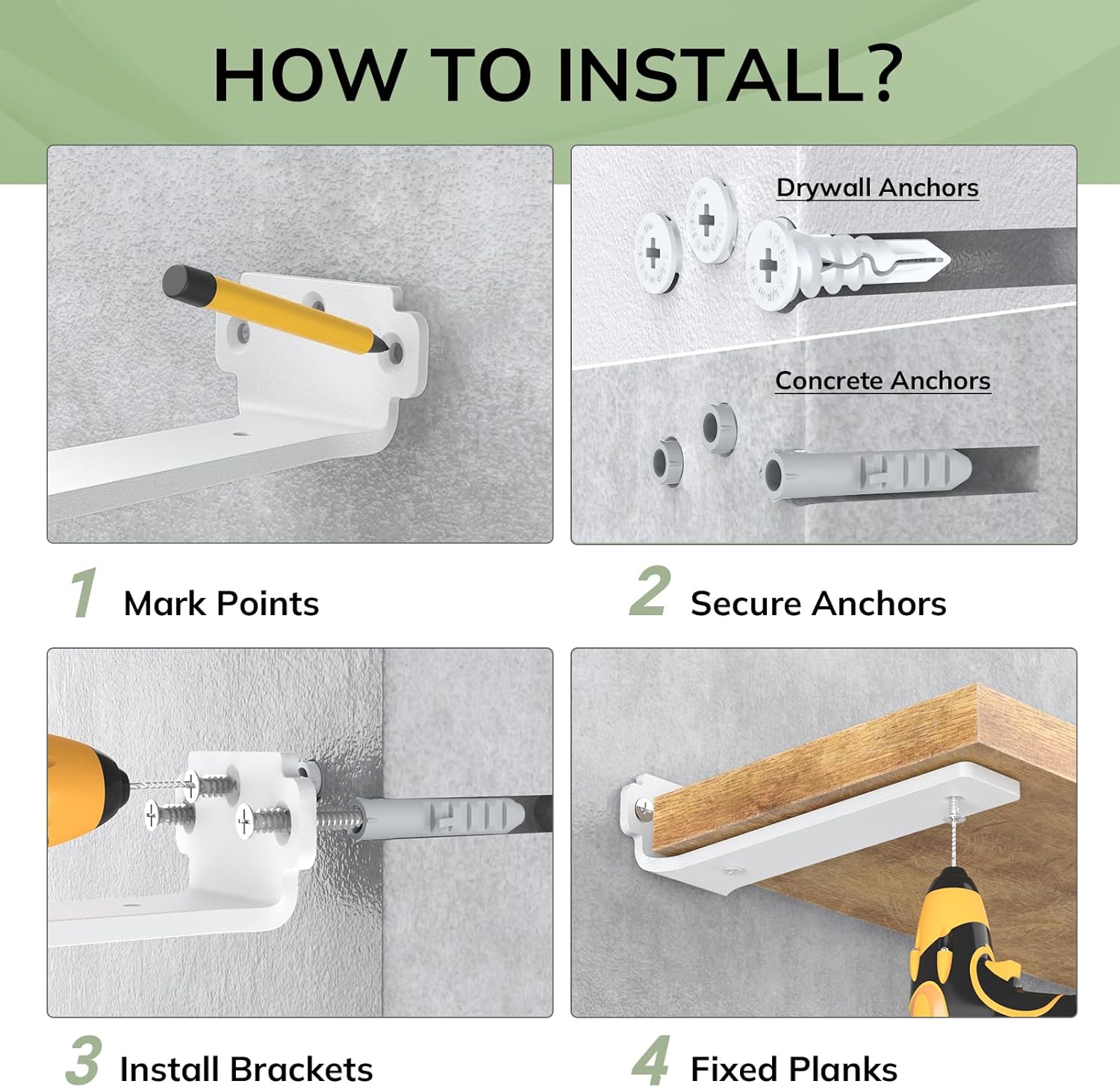 HOW TO INSTALL?

Drywall Anchors

Concrete Anchors

1 Mark Points

2 Secure Anchors

3 Install Brackets

4 Fixed Planks