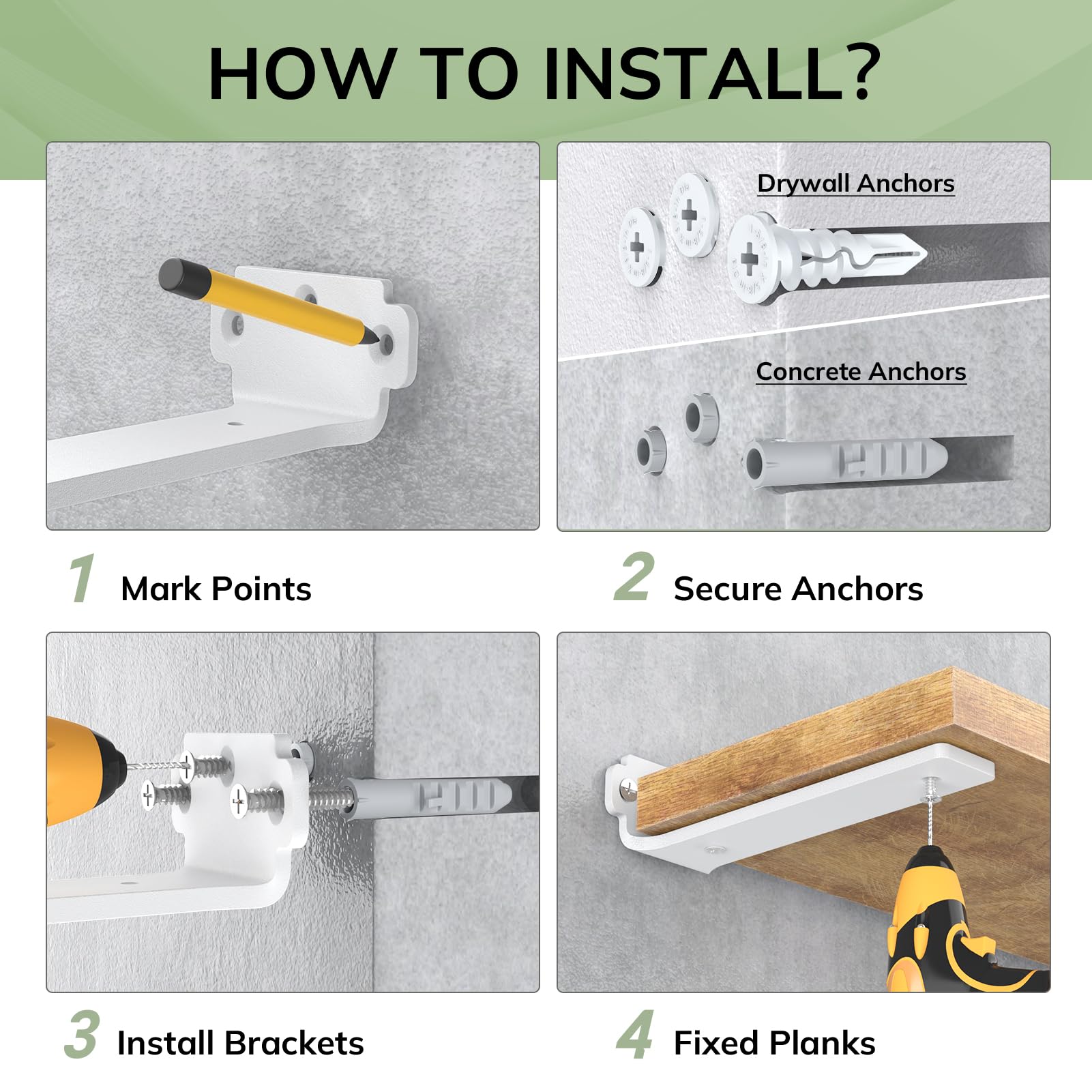 HOW TO INSTALL?

Drywall Anchors

Concrete Anchors

1 Mark Points

2 Secure Anchors

3 Install Brackets

4 Fixed Planks