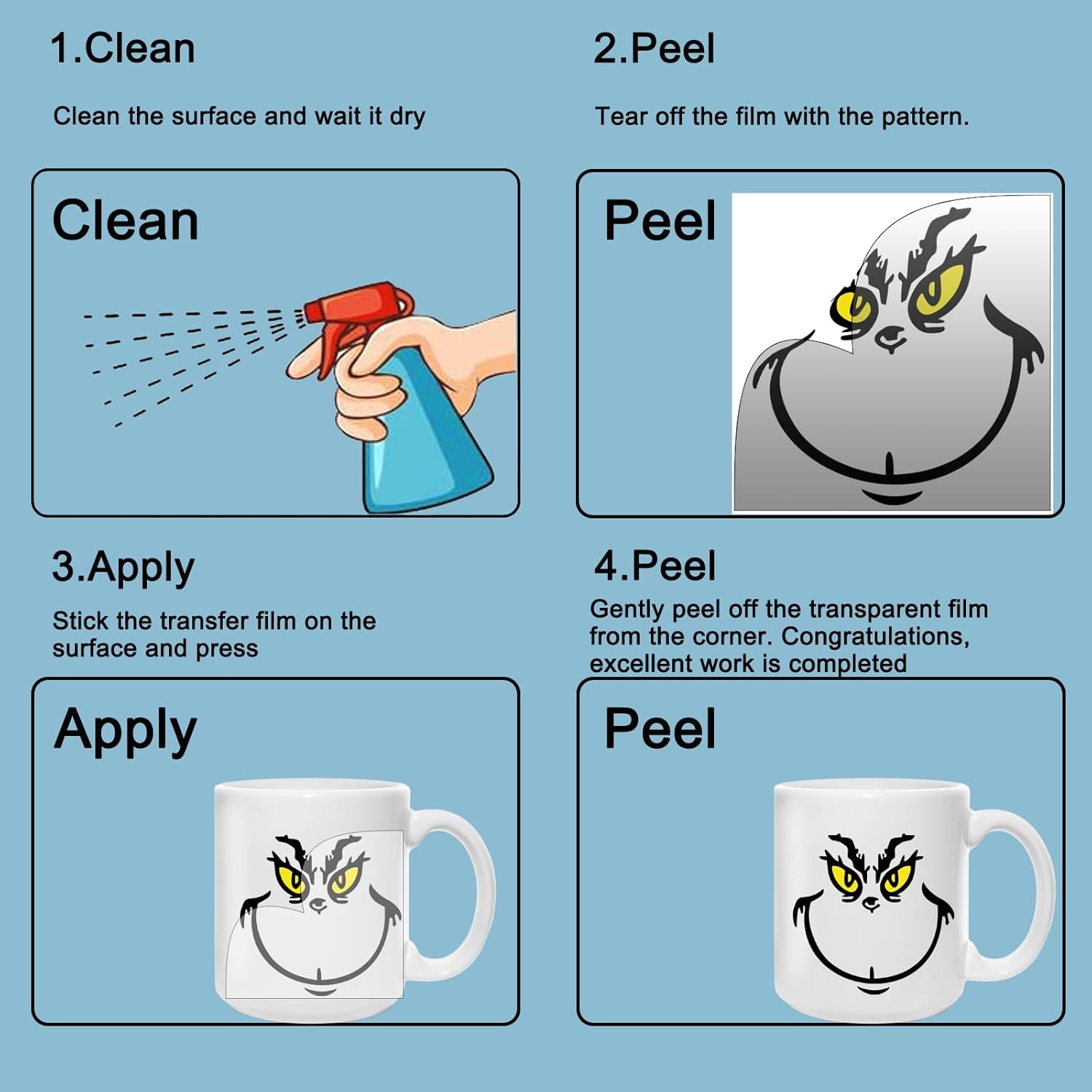 1.Clean

Clean the surface and wait it dry

Clean

2.Peel

Tear off the film with the pattern.

Peel

3.Apply

Stick the transfer film on the surface and press

Apply

4.Peel

Gently peel off the transparent film from the corner. Congratulations, excellent work is completed

Peel