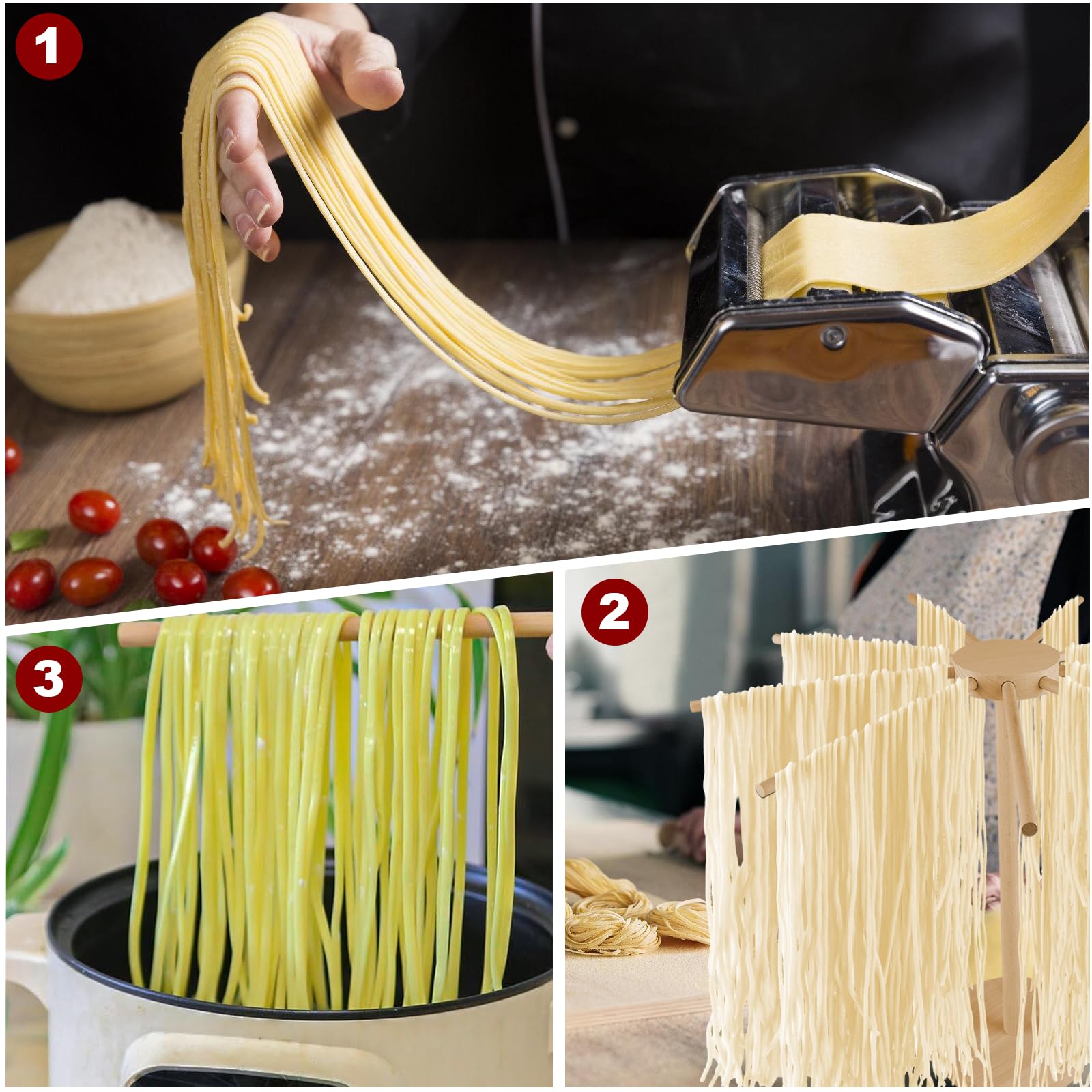 1

3

2