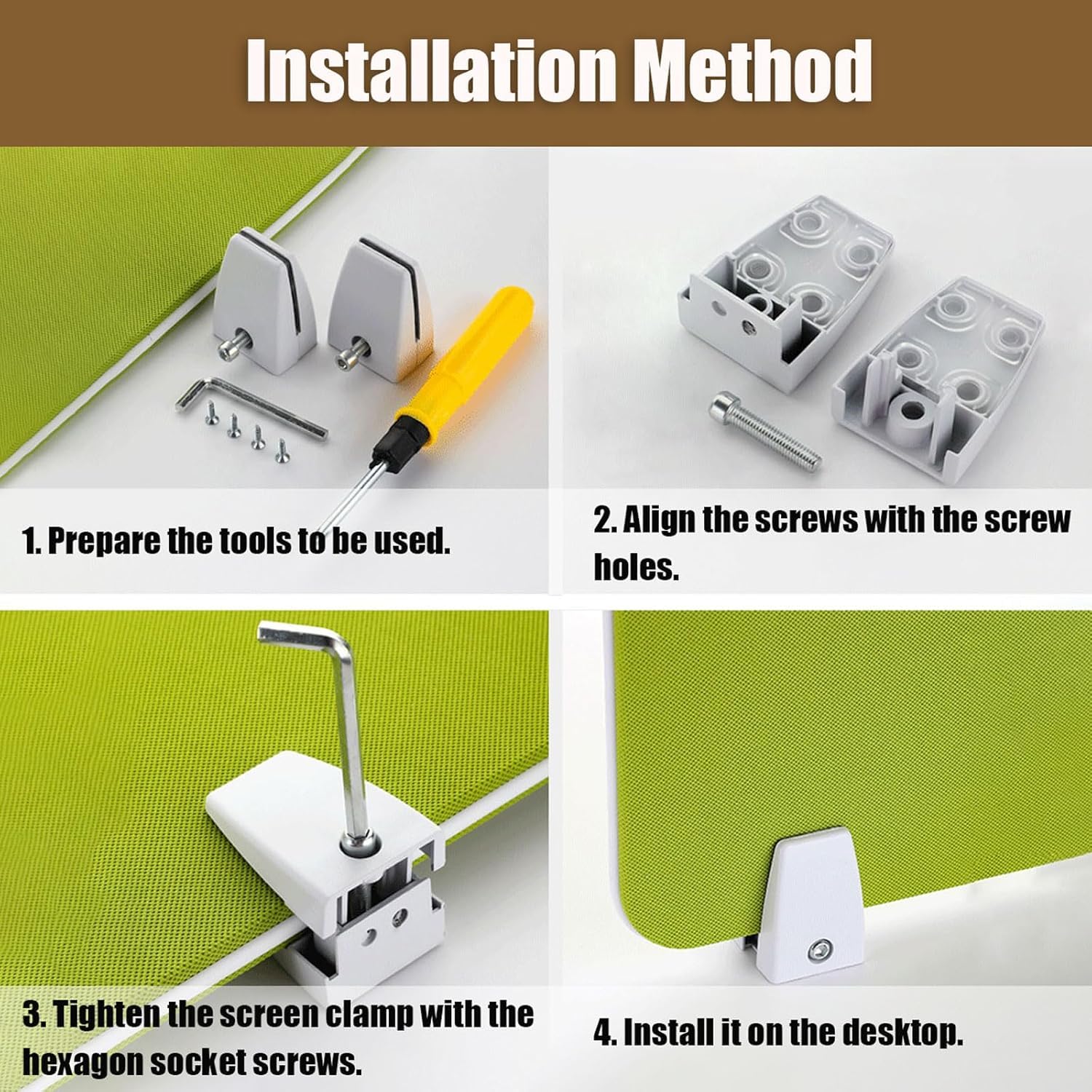 Installation Method

1. Prepare the tools to be used.

2. Align the screws with the screw holes.

3. Tighten the screen clamp with the hexagon socket screws.

4. Install it on the desktop.