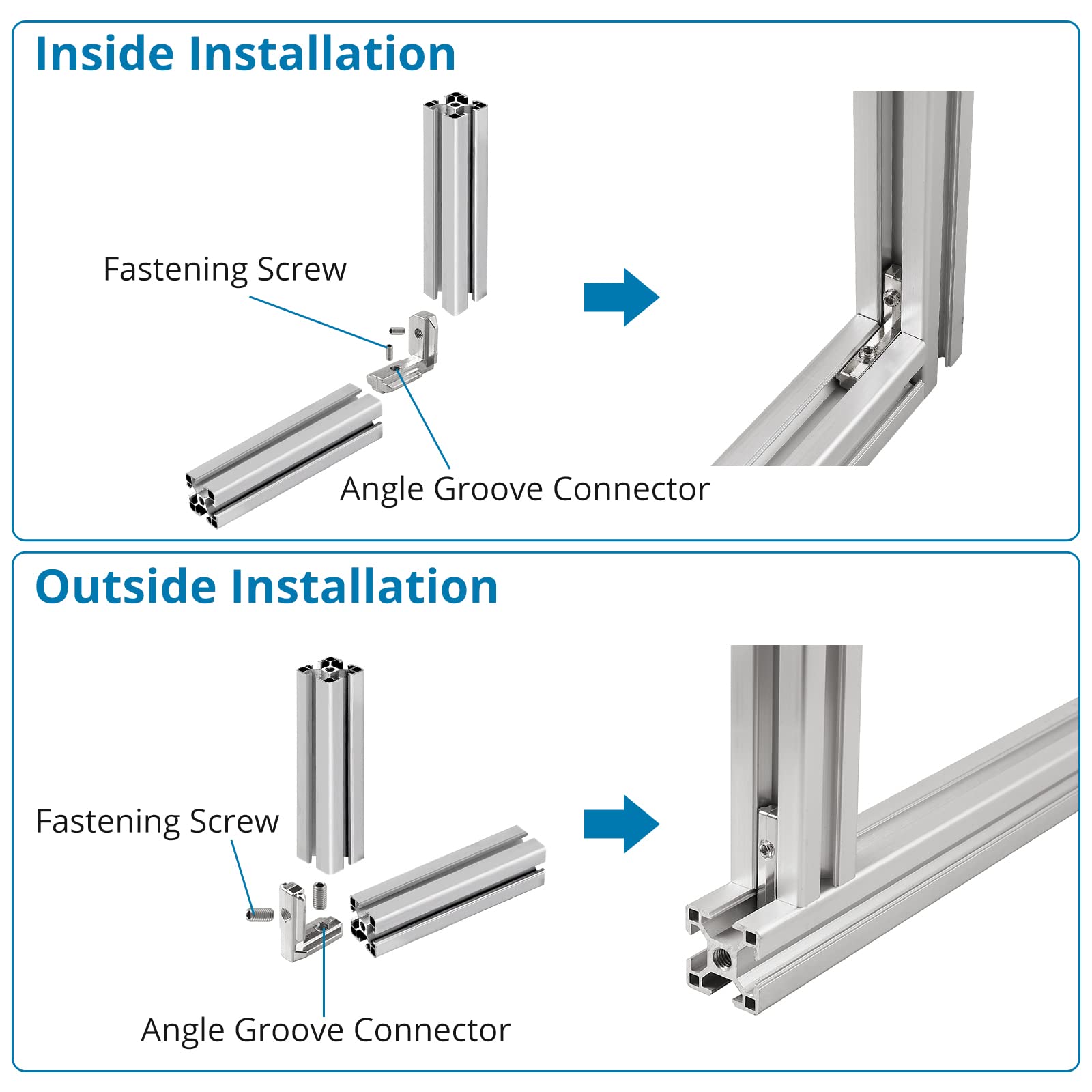 Inside Installation

Fastening Screw

Angle Groove Connector

Outside Installation

Fastening Screw

Angle Groove Connector