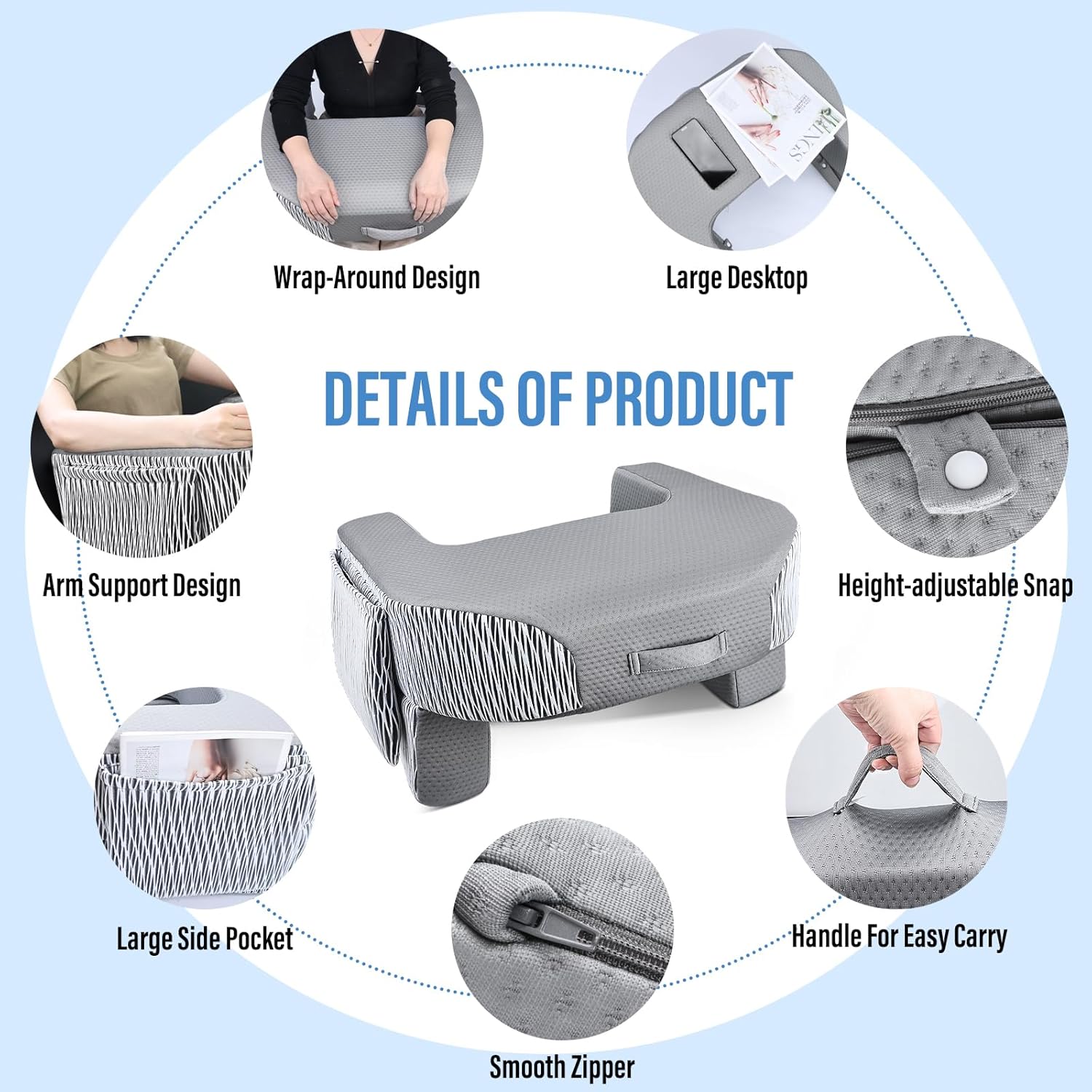 Wrap-Around Design

Large Desktop

DETAILS OF PRODUCT

Arm Support Design

Height-adjustable Snap

Large Side Pocket

Handle For Easy Carry

Smooth Zipper