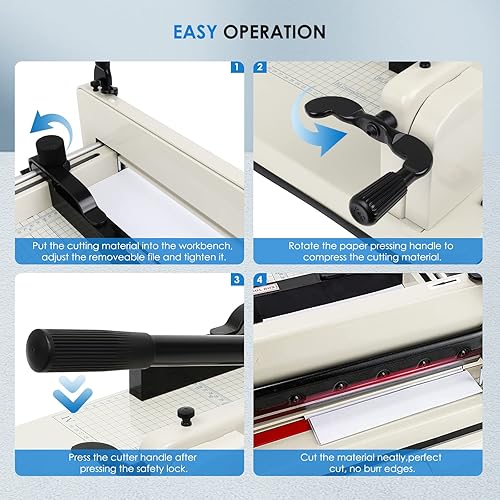 EASY OPERATION

1

Put the cutting material into the workbench, adjust the removeable file and tighten it.

2

Rotate the paper pressing handle to compress the cutting material.

3

Press the cutter handle after pressing the safety lock.

4

Cut the material neatly,perfect cut, no burr edges.