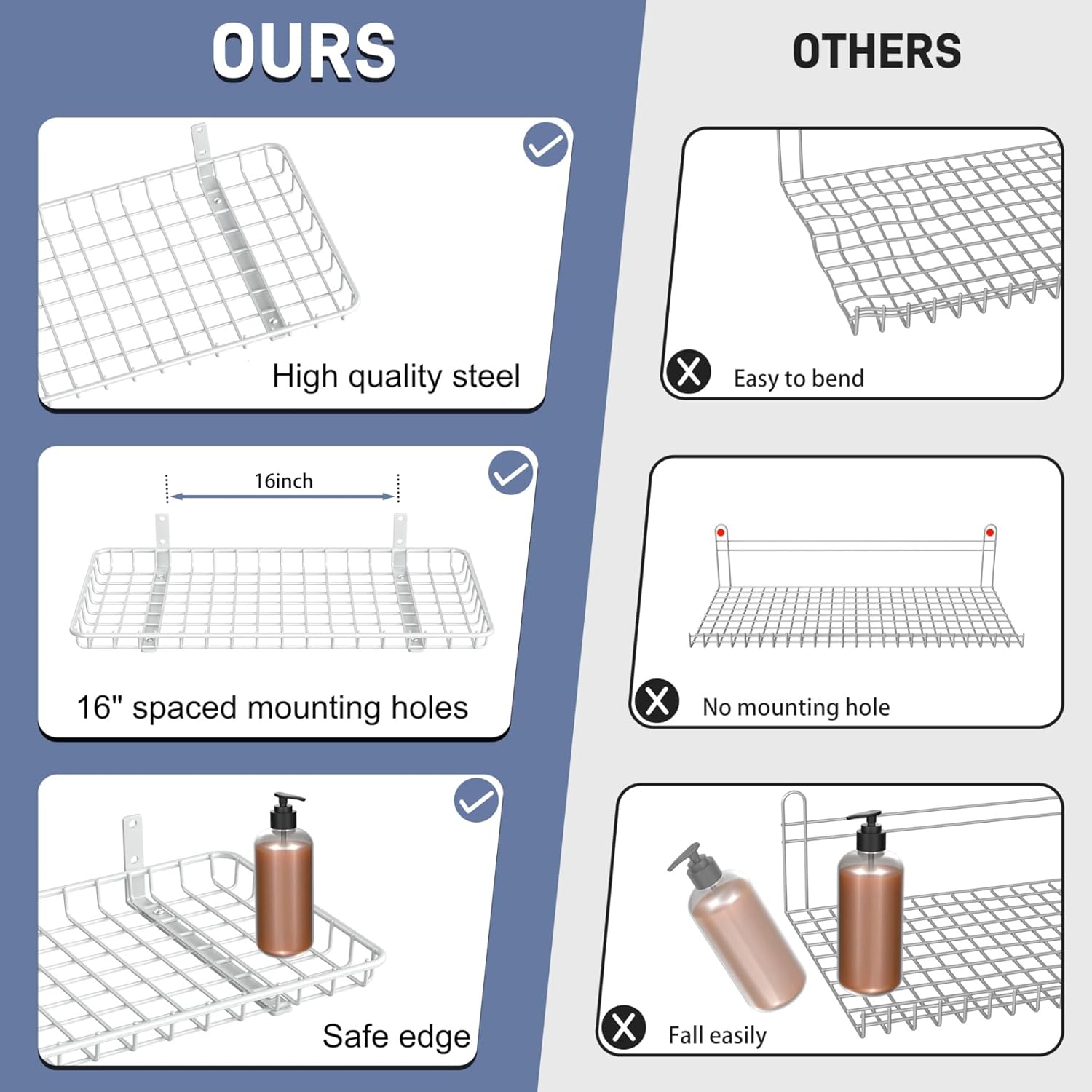 OURS

High quality steel

16inch

16" spaced mounting holes

Safe edge

OTHERS

Easy to bend

No mounting hole

Fall easily