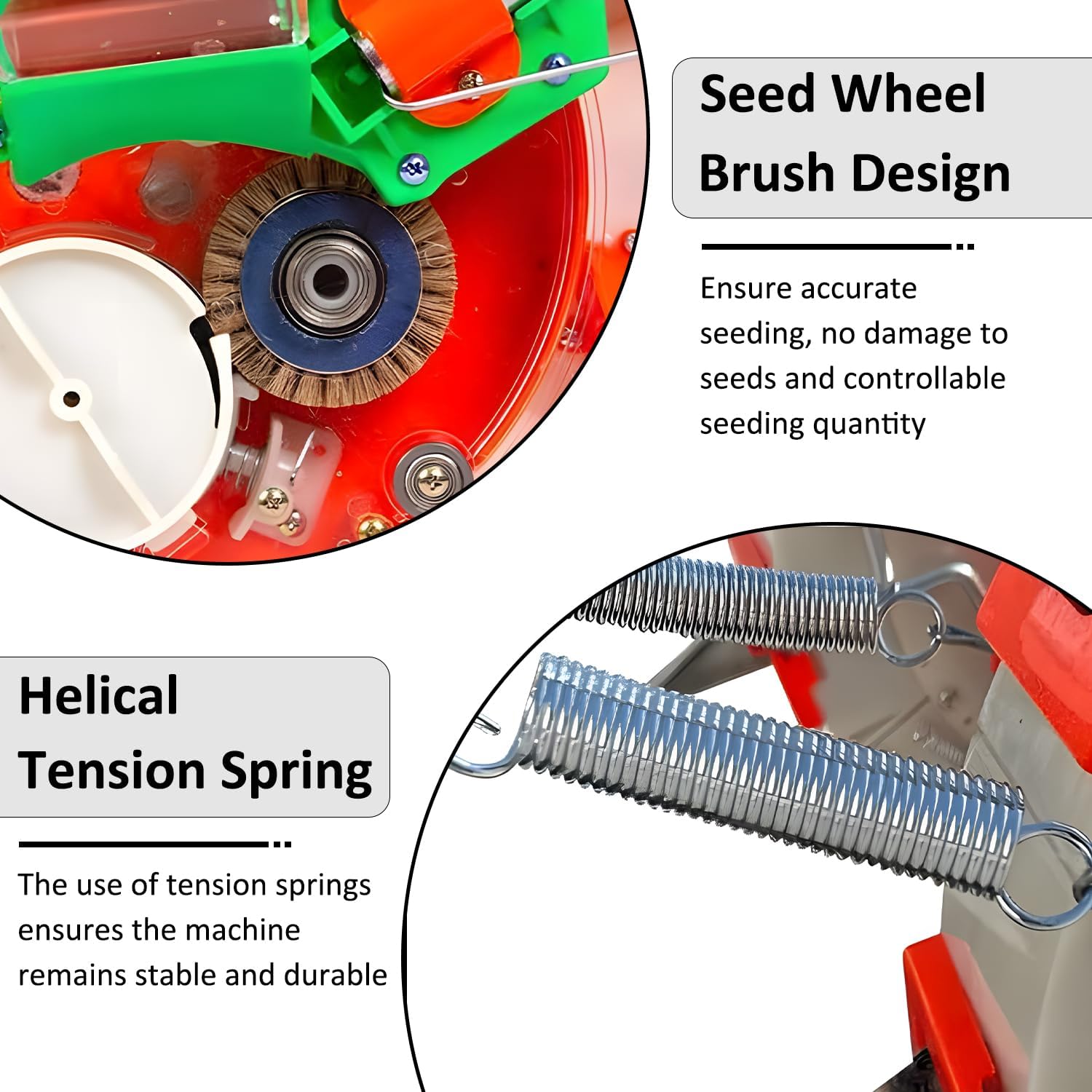 Seed Wheel Brush Design

Ensure accurate seeding, no damage to seeds and controllable seeding quantity

Helical Tension Spring

The use of tension springs ensures the machine remains stable and durable