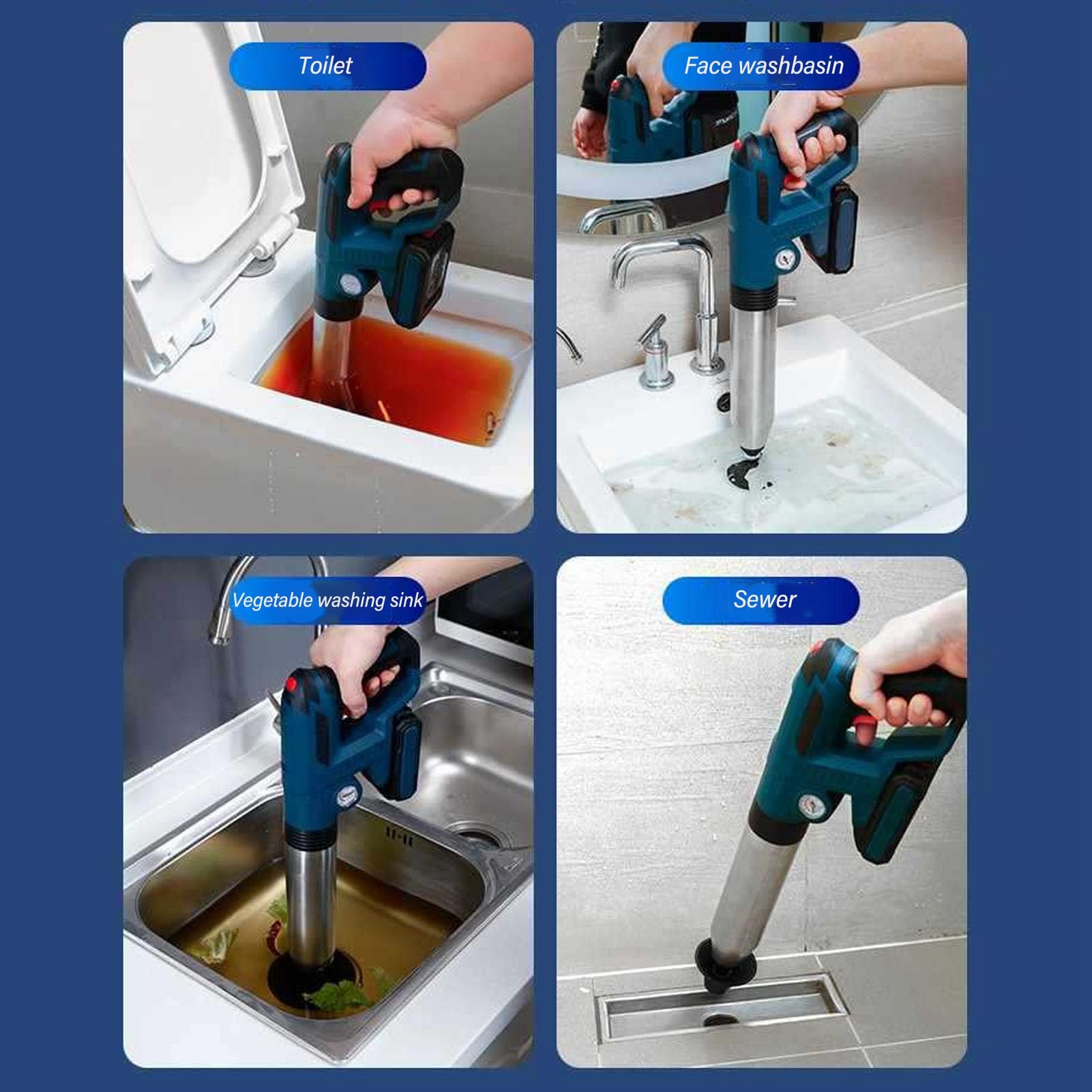 Toilet

Face washbasin

Vegetable washing sink

Sewer