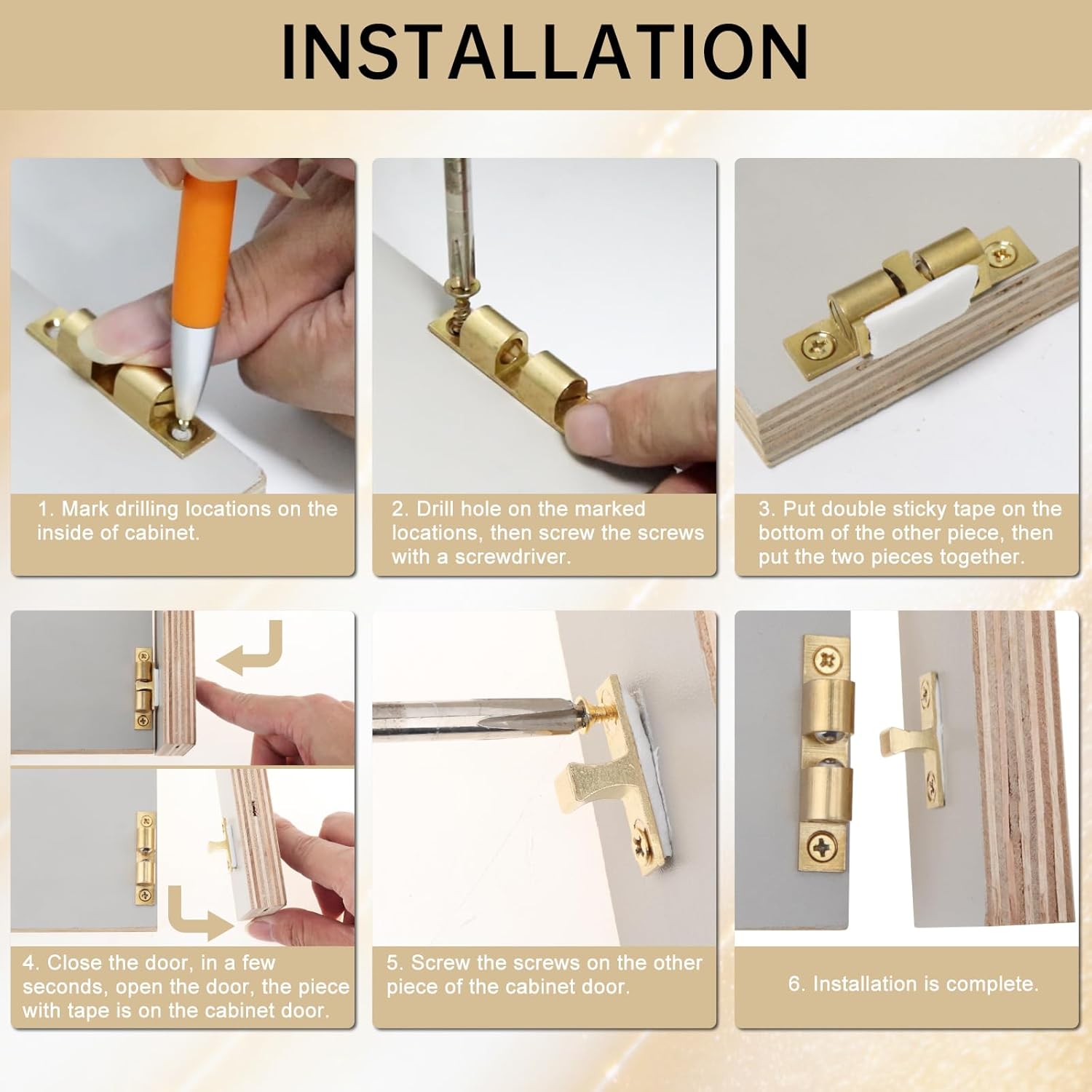 INSTALLATION

1. Mark drilling locations on the inside of cabinet.

2. Drill hole on the marked locations, then screw the screws with a screwdriver.

3. Put double sticky tape on the bottom of the other piece, then put the two pieces together.

4. Close the door, in a few seconds, open the door, the piece with tape is on the cabinet door.

5. Screw the screws on the other piece of the cabinet door.

6. Installation is complete.