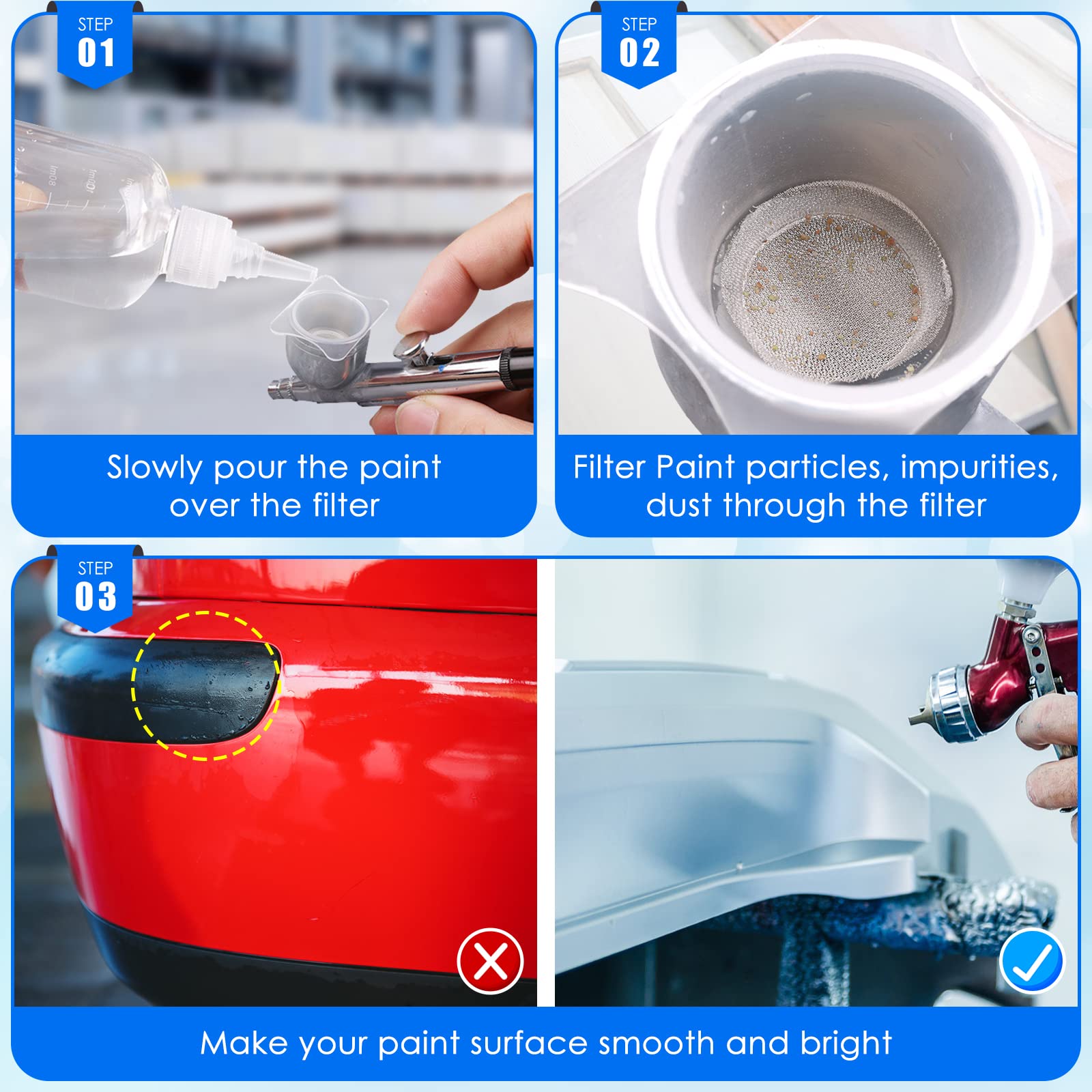 STEP
01

Slowly pour the paint over the filter

STEP
02

Filter Paint particles, impurities, dust through the filter

STEP
03

Make your paint surface smooth and bright