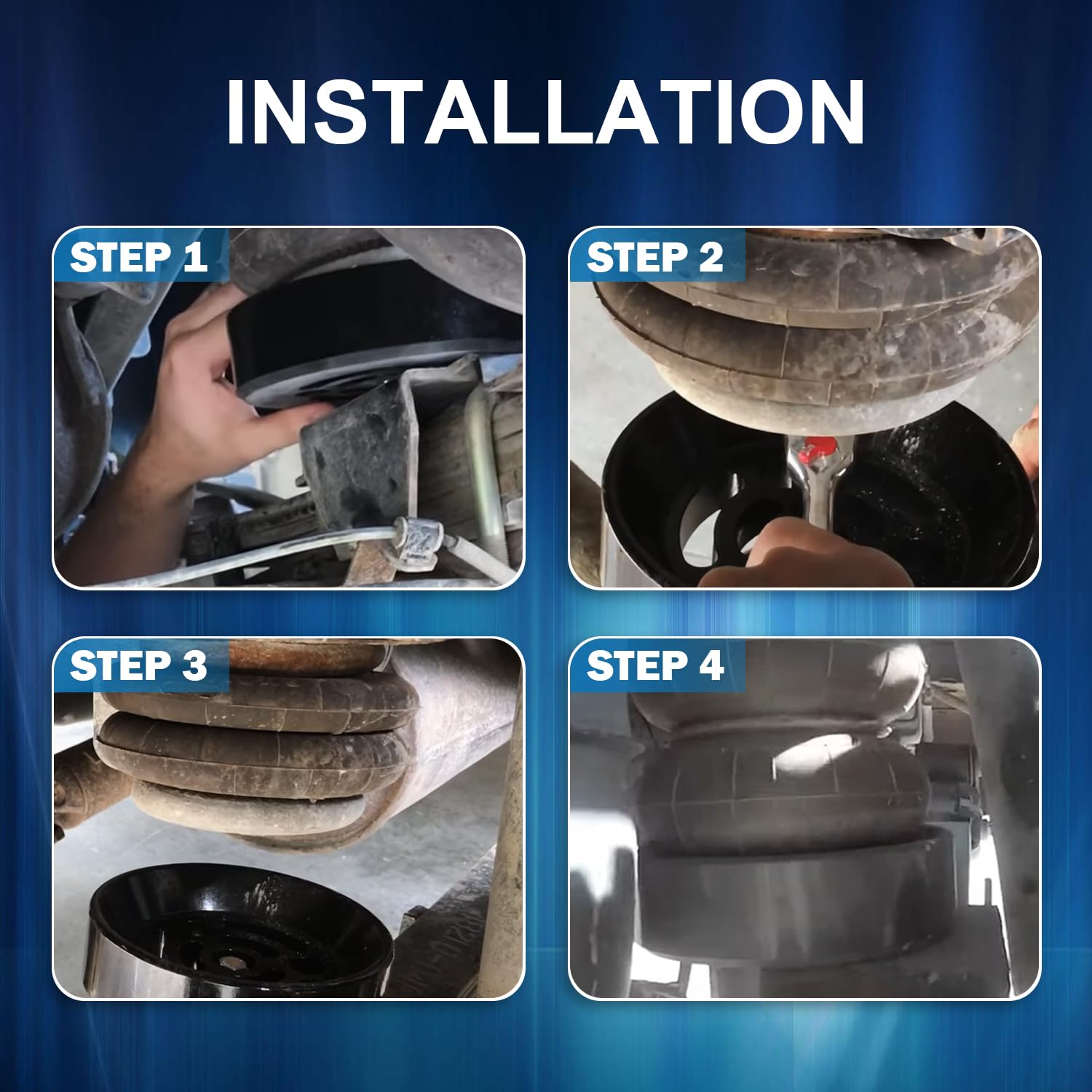 INSTALLATION

STEP 1

STEP 2

STEP 3

STEP 4