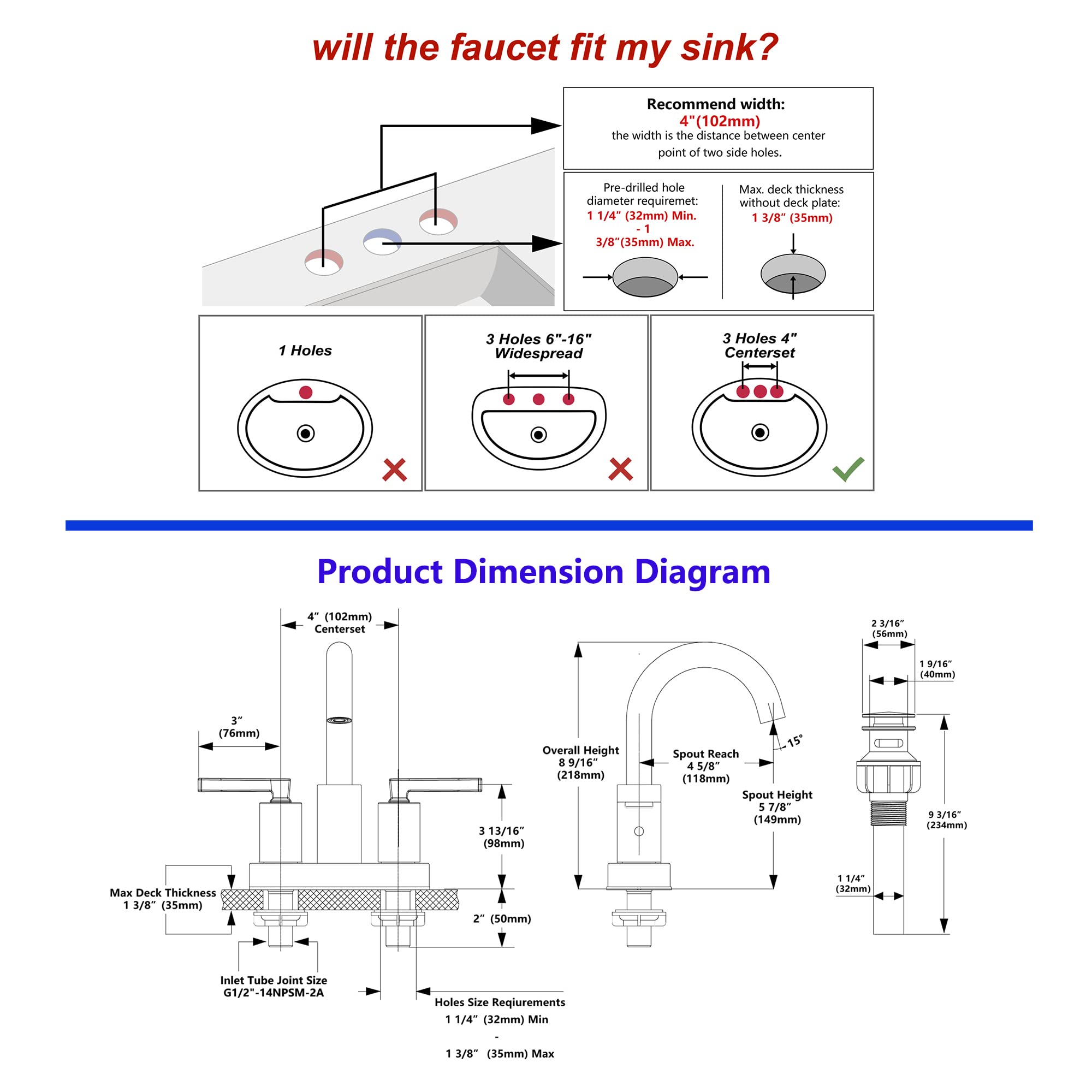 will the faucet fit my sink?

Recommend width:
4"(102mm)
the width is the distance between center point of two side holes.

Pre-drilled hole diameter requiremet:
1 1/4″ (32mm) Min. - 1 3/8″(35mm) Max.

Max. deck thickness without deck plate:
1 3/8″ (35mm)

1 Holes

3 Holes 6"-16" Widespread

3 Holes 4" Centerset

Product Dimension Diagram

4″ (102mm)
Centerset

3″
(76mm)

3 13/16″
(98mm)

Max Deck Thickness
1 3/8″ (35mm)

2″ (50mm)

Inlet Tube Joint Size
G1/2"-14NPSM-2A

Holes Size Reqiurements
1 1/4″ (32mm) Min
-
1 3/8″ (35mm) Max

Overall Height
8 9/16″
(218mm)

Spout Reach
4 5/8″
(118mm)

15°

Spout Height
5 7/8″
(149mm)

2 3/16″
(56mm)

1 9/16″
(40mm)

9 3/16″
(234mm)

1 1/4″
(32mm)