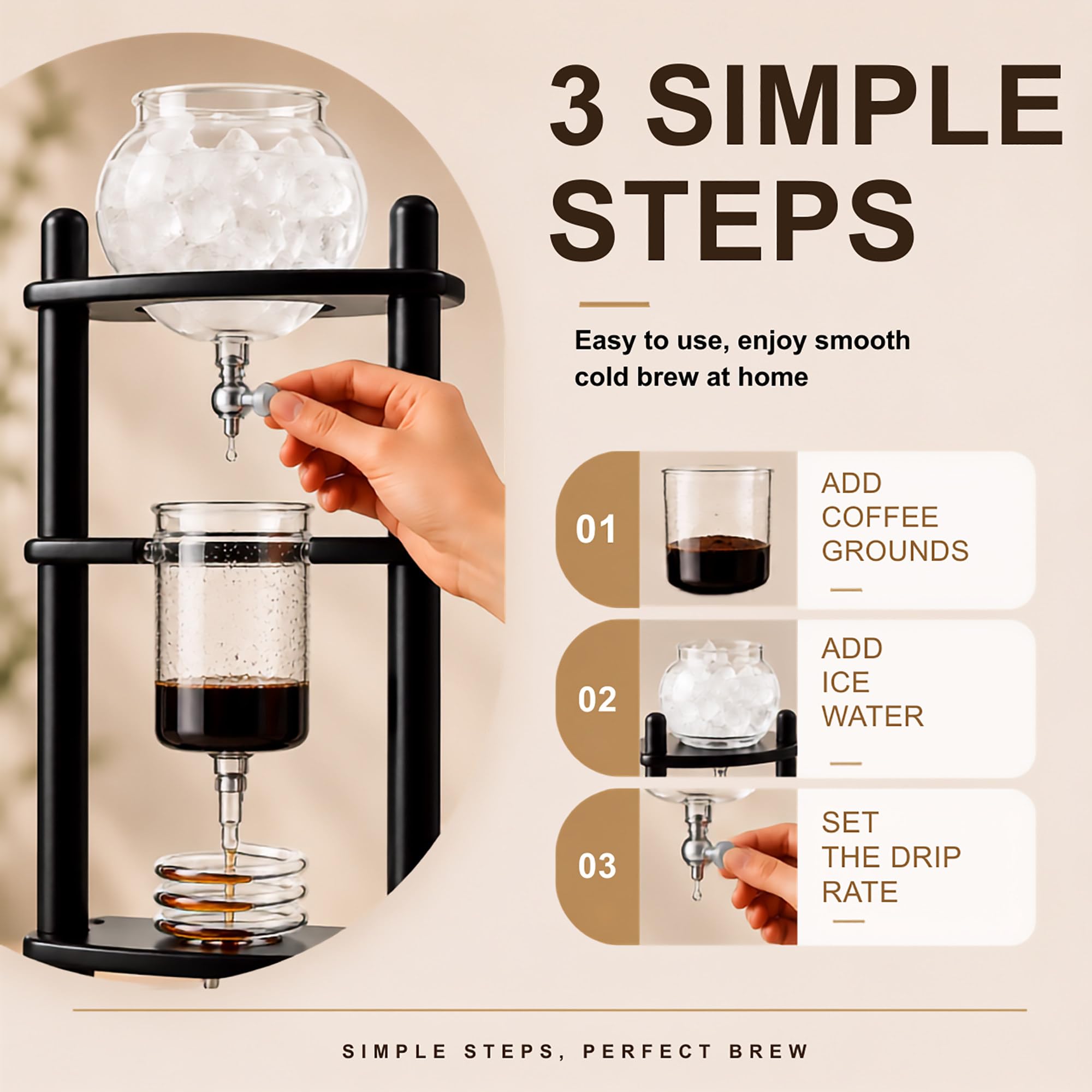 3 SIMPLE STEPS

Easy to use, enjoy smooth cold brew at home

01

ADD COFFEE GROUNDS

02

ADD ICE WATER

03

SET THE DRIP RATE

SIMPLE STEPS, PERFECT BREW