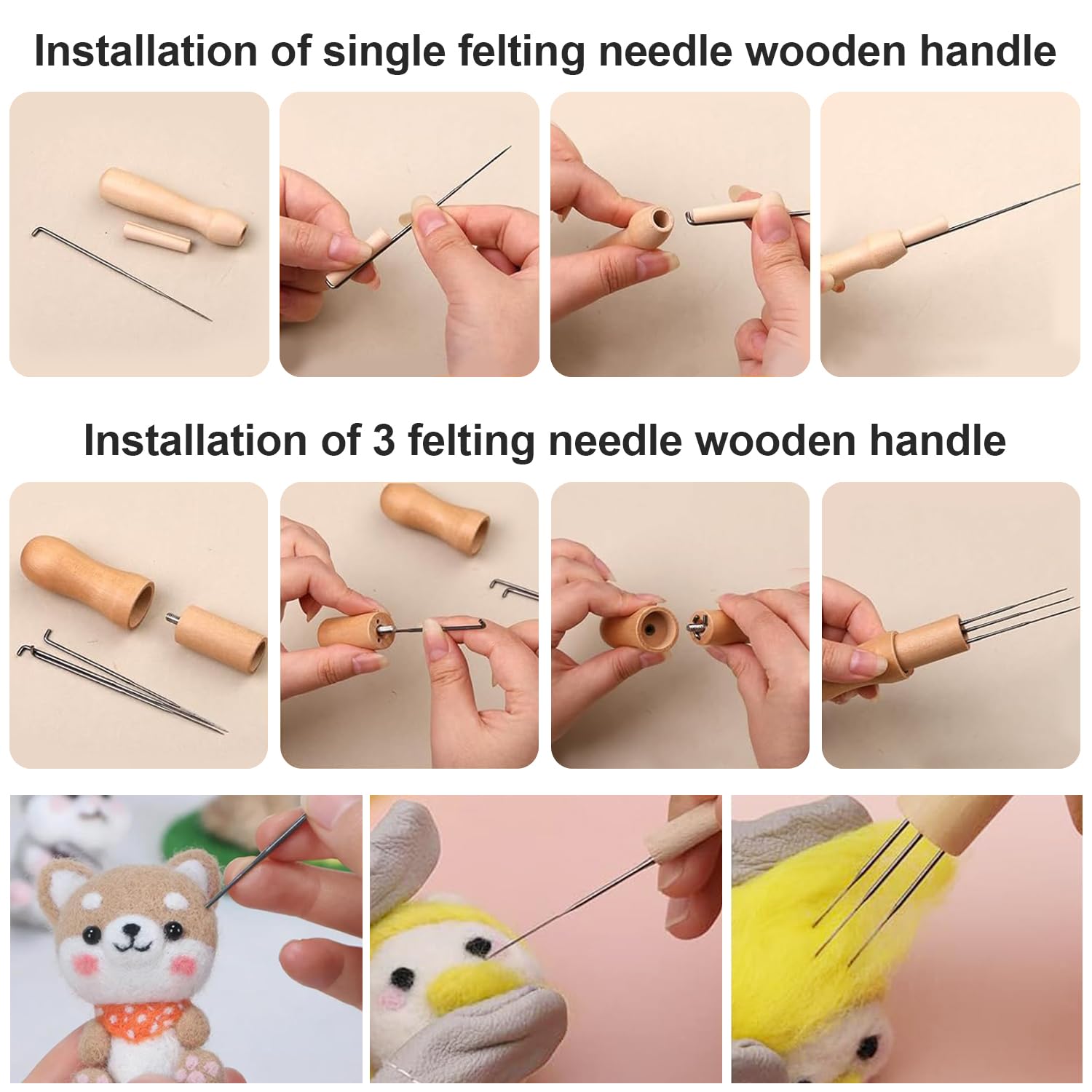 Installation of single felting needle wooden handle

Installation of 3 felting needle wooden handle