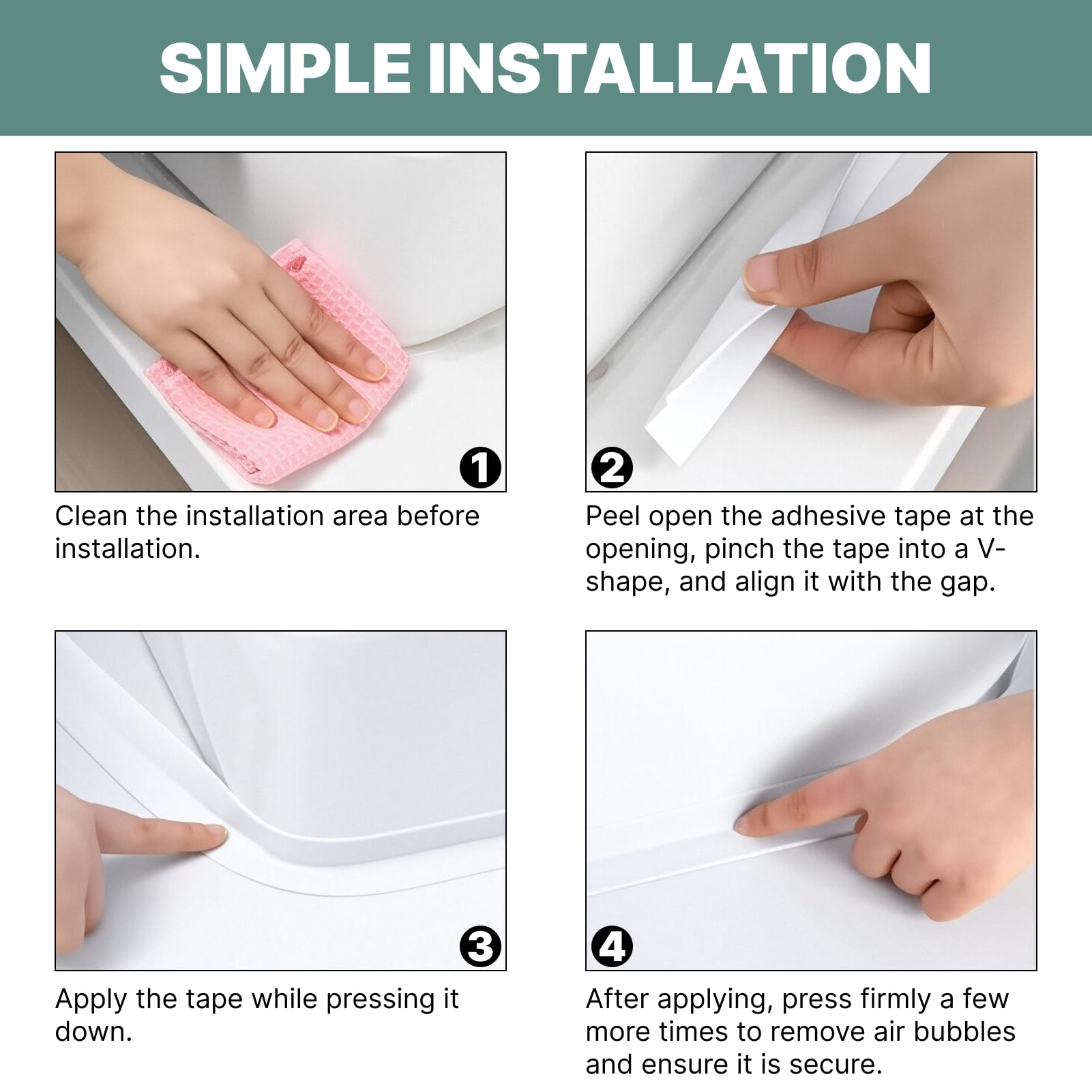 SIMPLE INSTALLATION

1

Clean the installation area before installation.

2

Peel open the adhesive tape at the opening, pinch the tape into a V-shape, and align it with the gap.

3

Apply the tape while pressing it down.

4

After applying, press firmly a few more times to remove air bubbles and ensure it is secure.