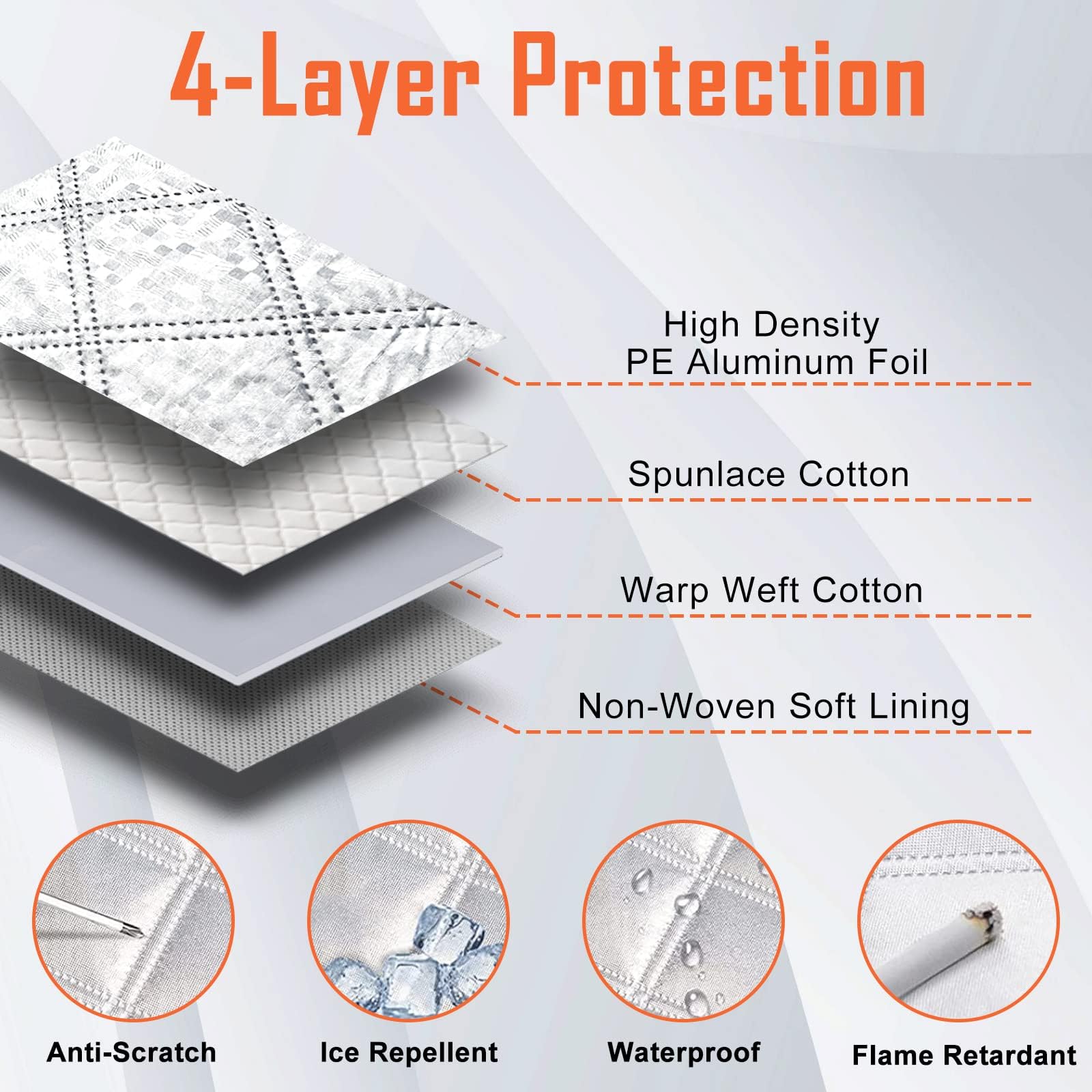 4-Layer Protection

High Density
PE Aluminum Foil

Spunlace Cotton

Warp Weft Cotton

Non-Woven Soft Lining

Anti-Scratch

Ice Repellent

Waterproof

Flame Retardant