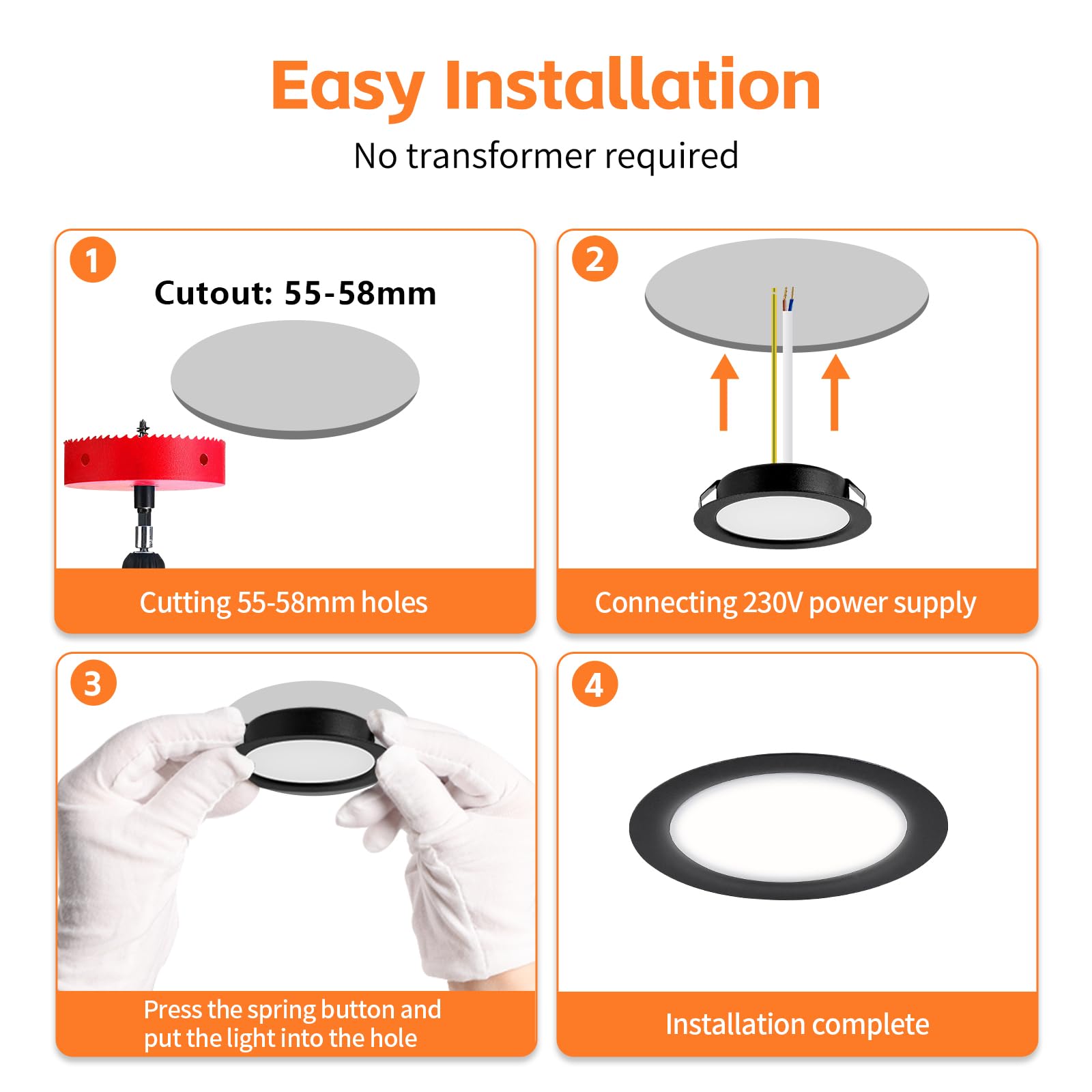 Easy Installation

No transformer required

1

Cutout: 55-58mm

Cutting 55-58mm holes

2

Connecting 230V power supply

3

Press the spring button and put the light into the hole

4

Installation complete