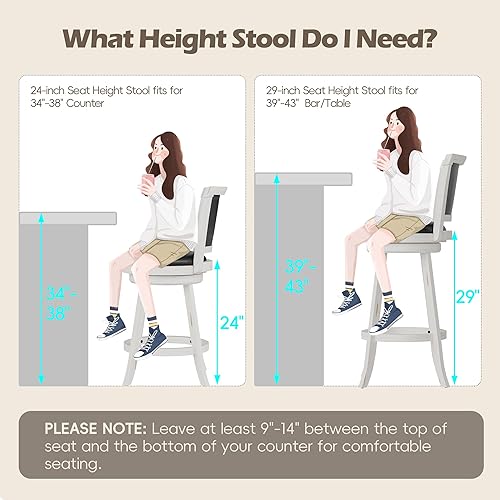 What Height Stool Do I Need?

24-inch Seat Height Stool fits for 34"-38" Counter

34"-38"

24"

29-inch Seat Height Stool fits for 39"-43" Bar/Table

39"-43"

29"

PLEASE NOTE: Leave at least 9"-14" between the top of seat and the bottom of your counter for comfortable seating.