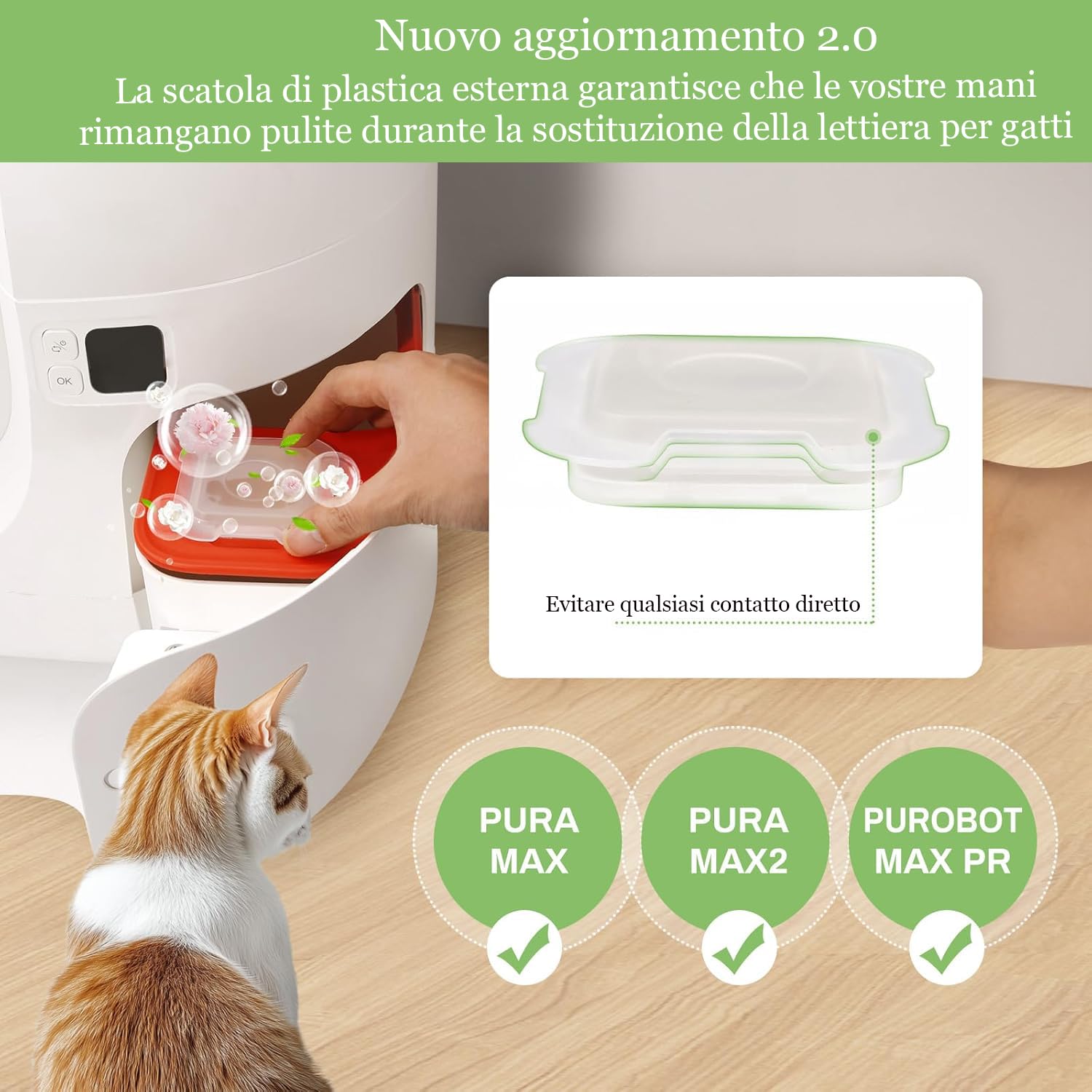 Nuovo aggiornamento 2.0
La scatola di plastica esterna garantisce che le vostre mani rimangano pulite durante la sostituzione della lettiera per gatti

OK

Evitare qualsiasi contatto diretto

PURA MAX

PURA MAX2

PUROBOT MAX PR