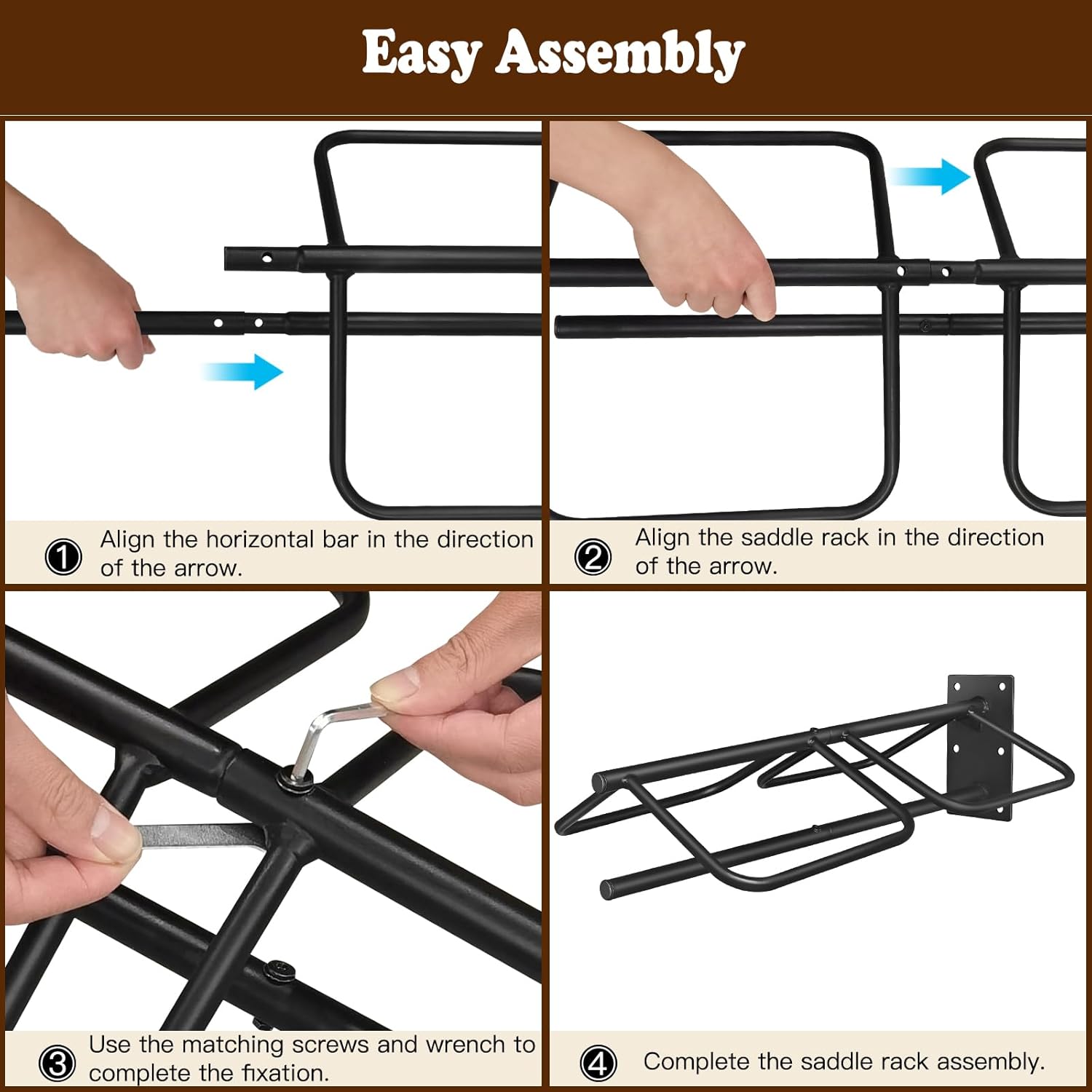 Easy Assembly

① Align the horizontal bar in the direction of the arrow.

② Align the saddle rack in the direction of the arrow.

③ Use the matching screws and wrench to complete the fixation.

④ Complete the saddle rack assembly.