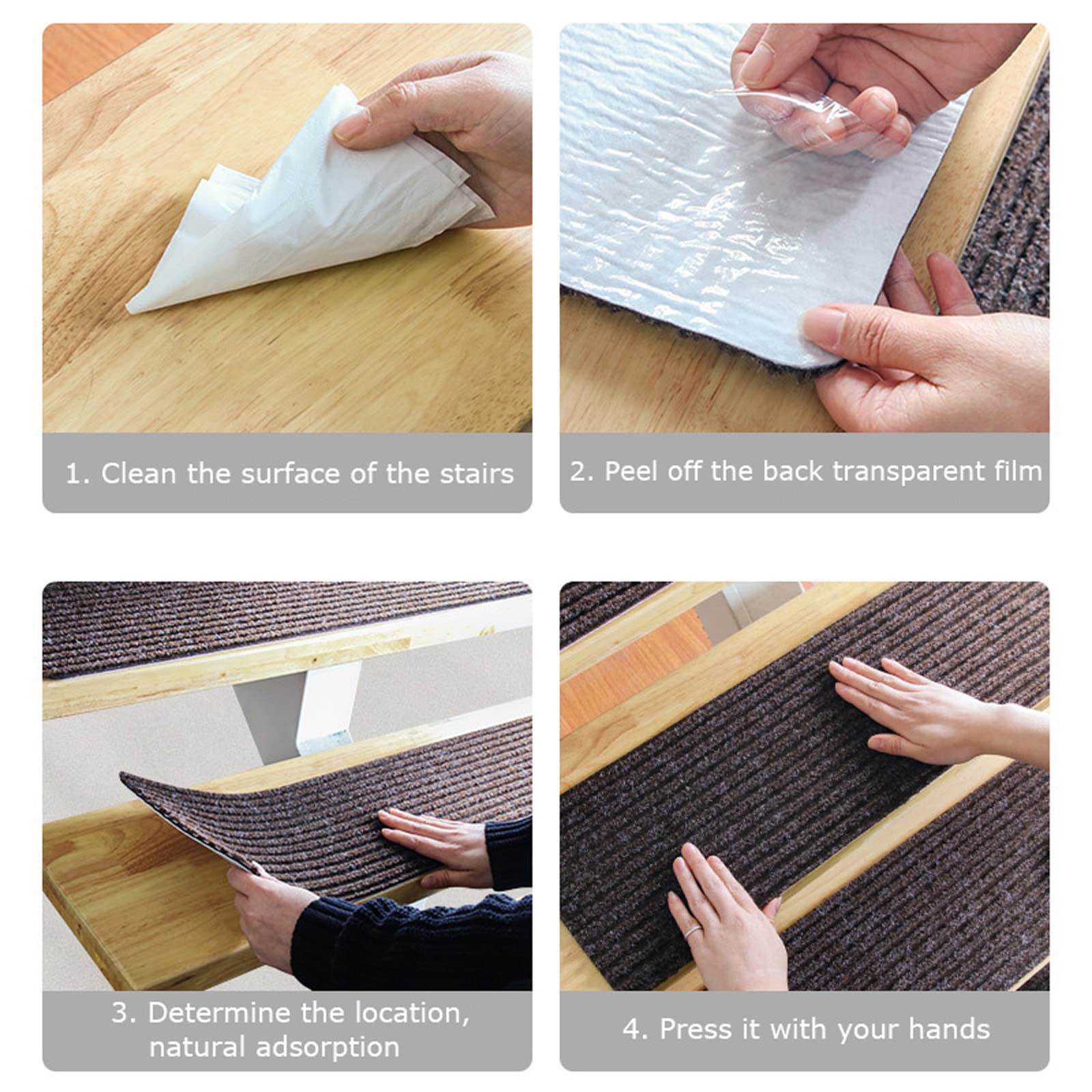 1. Clean the surface of the stairs

2. Peel off the back transparent film

3. Determine the location, natural adsorption

4. Press it with your hands