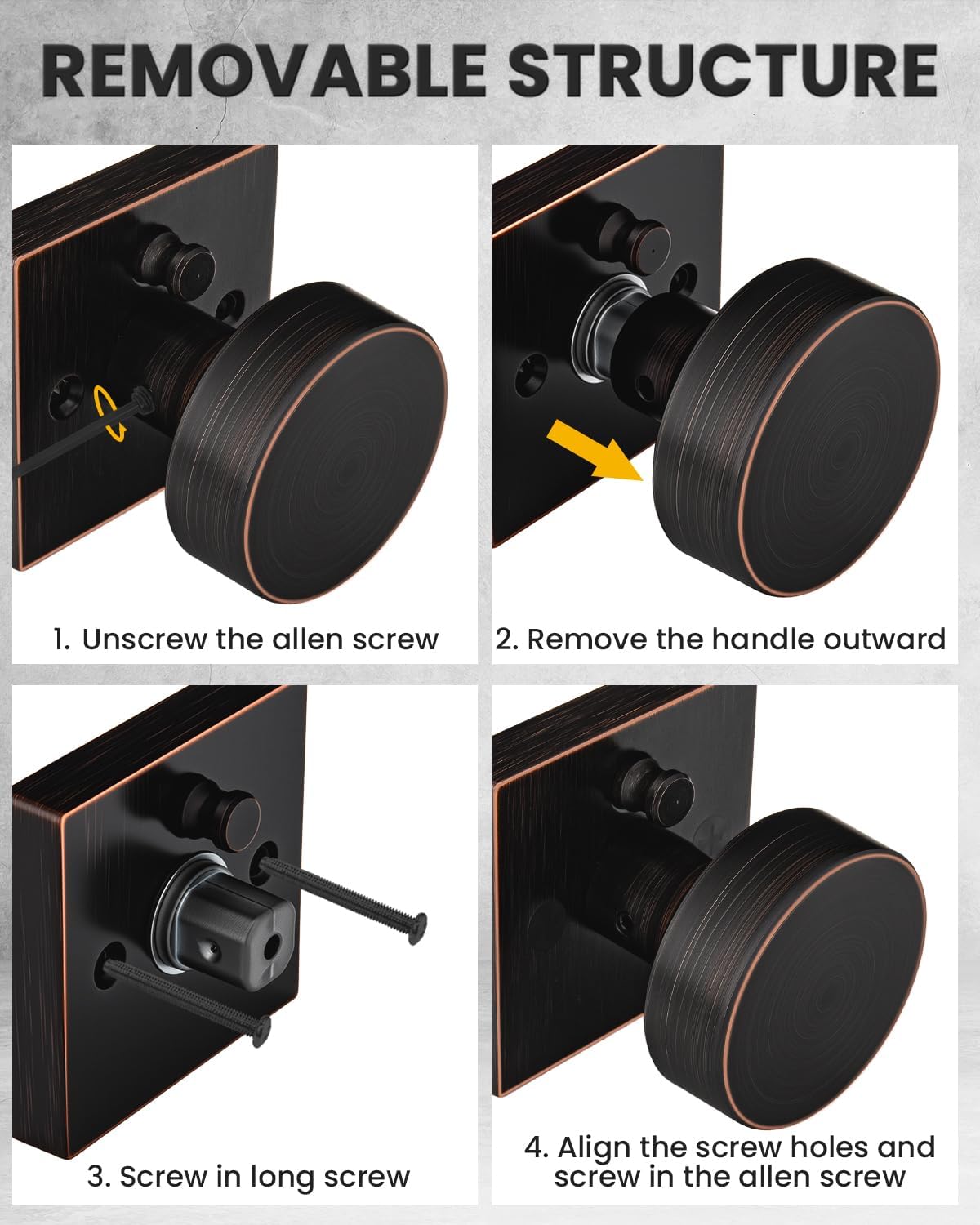 REMOVABLE STRUCTURE

1. Unscrew the allen screw

2. Remove the handle outward

3. Screw in long screw

4. Align the screw holes and screw in the allen screw