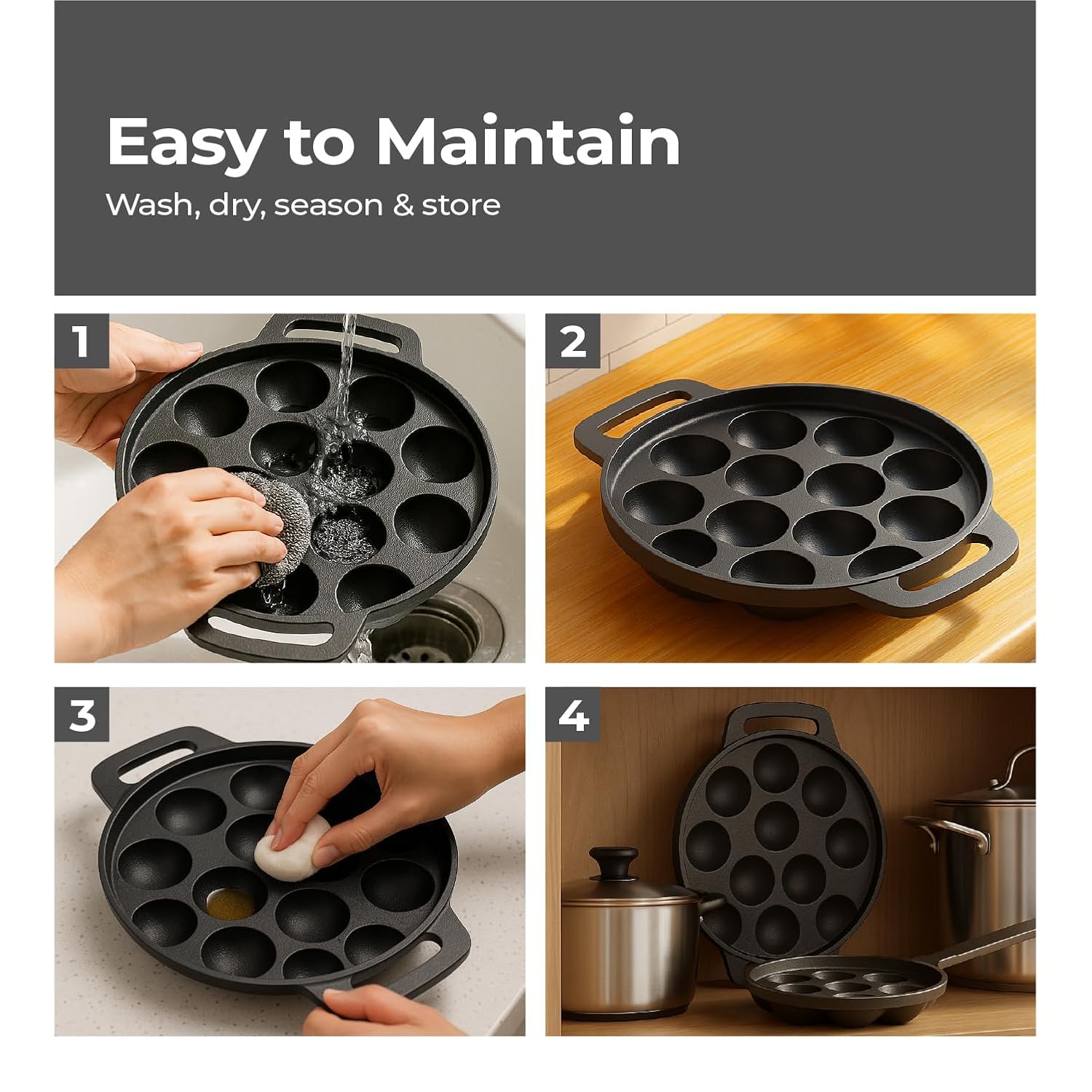 Easy to Maintain
Wash, dry, season & store

1

2

3

4