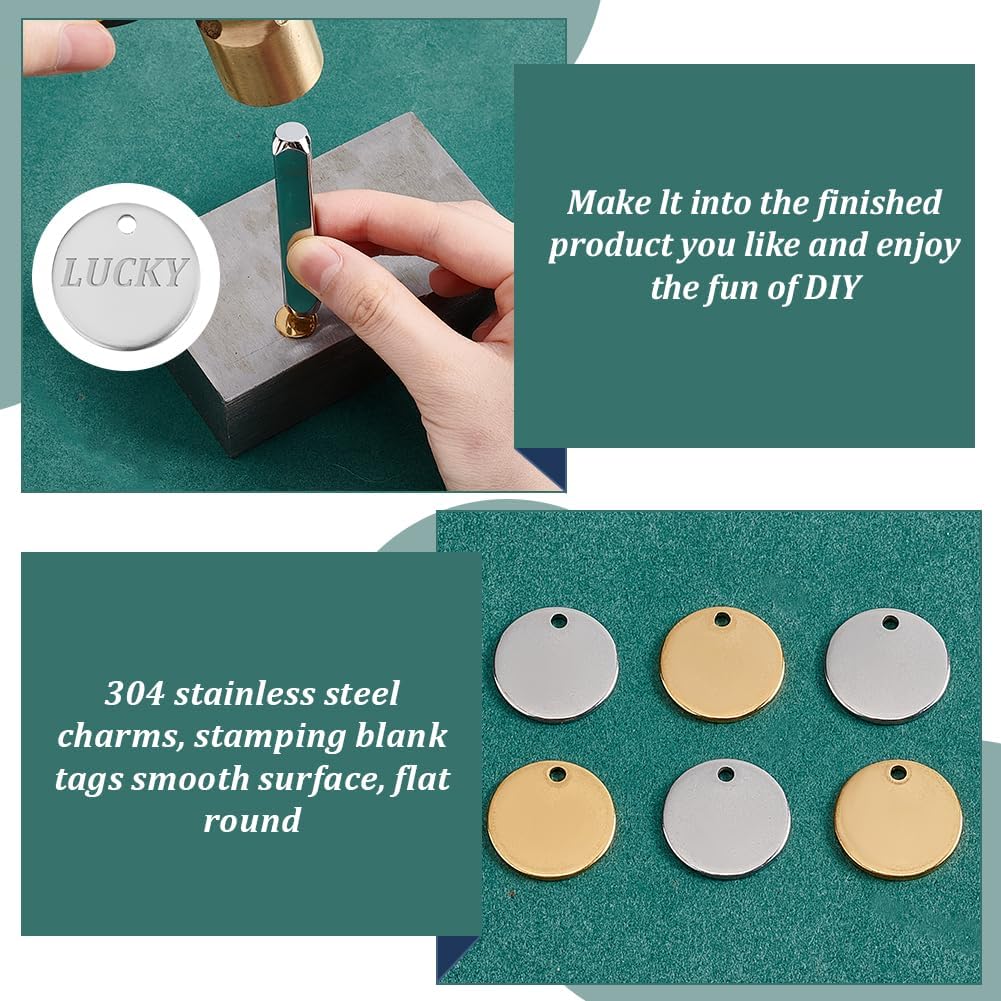 LUCKY

Make lt into the finished product you like and enjoy the fun of DIY

304 stainless steel charms, stamping blank tags smooth surface, flat round