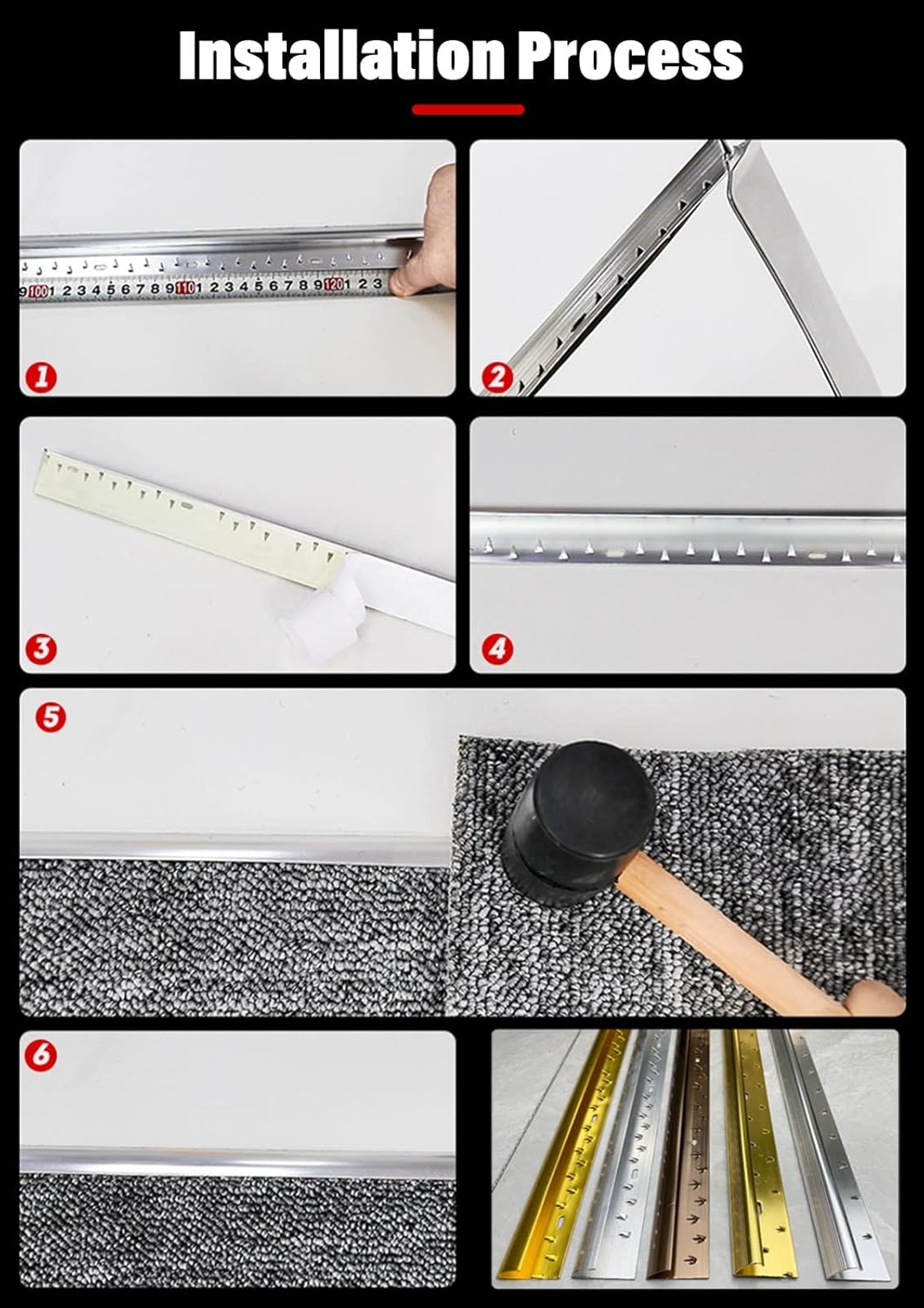 Installation Process

9 100 1 2 3 4 5 6 7 8 9 110 1 2 3 4 5 6 7 8 9 120 1 2 3

1

2

3

4

5

6