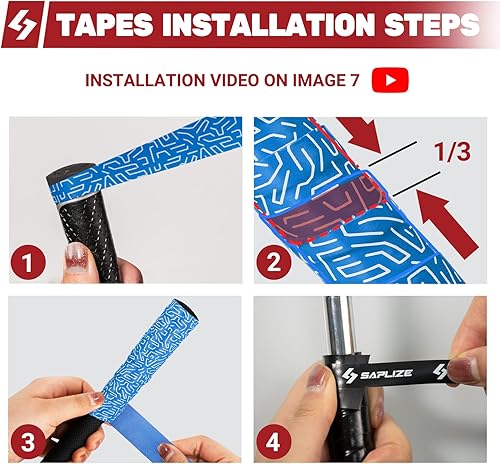 TAPES INSTALLATION STEPS

INSTALLATION VIDEO ON IMAGE 7

1

1/3

2

3

SAPLIZE

4