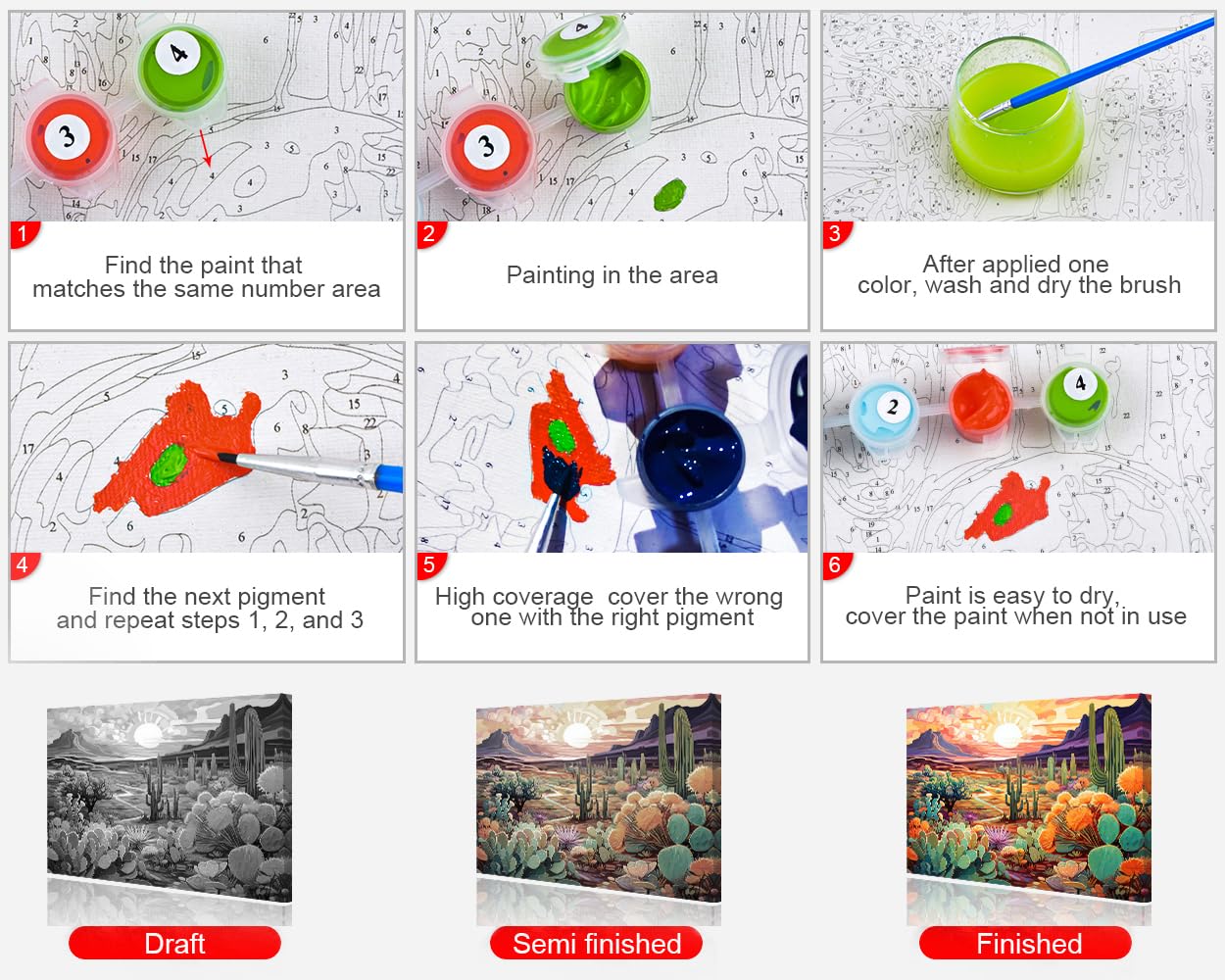 1
Find the paint that matches the same number area

2
Painting in the area

3
After applied one color, wash and dry the brush

4
Find the next pigment and repeat steps 1, 2, and 3

5
High coverage cover the wrong one with the right pigment

6
Paint is easy to dry, cover the paint when not in use

Draft

Semi finished

Finished