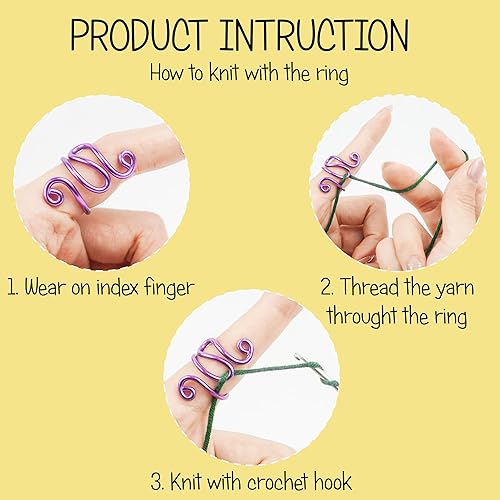 PRODUCT INTRUCTION

How to knit with the ring

1. Wear on index finger

2. Thread the yarn throught the ring

3. Knit with crochet hook