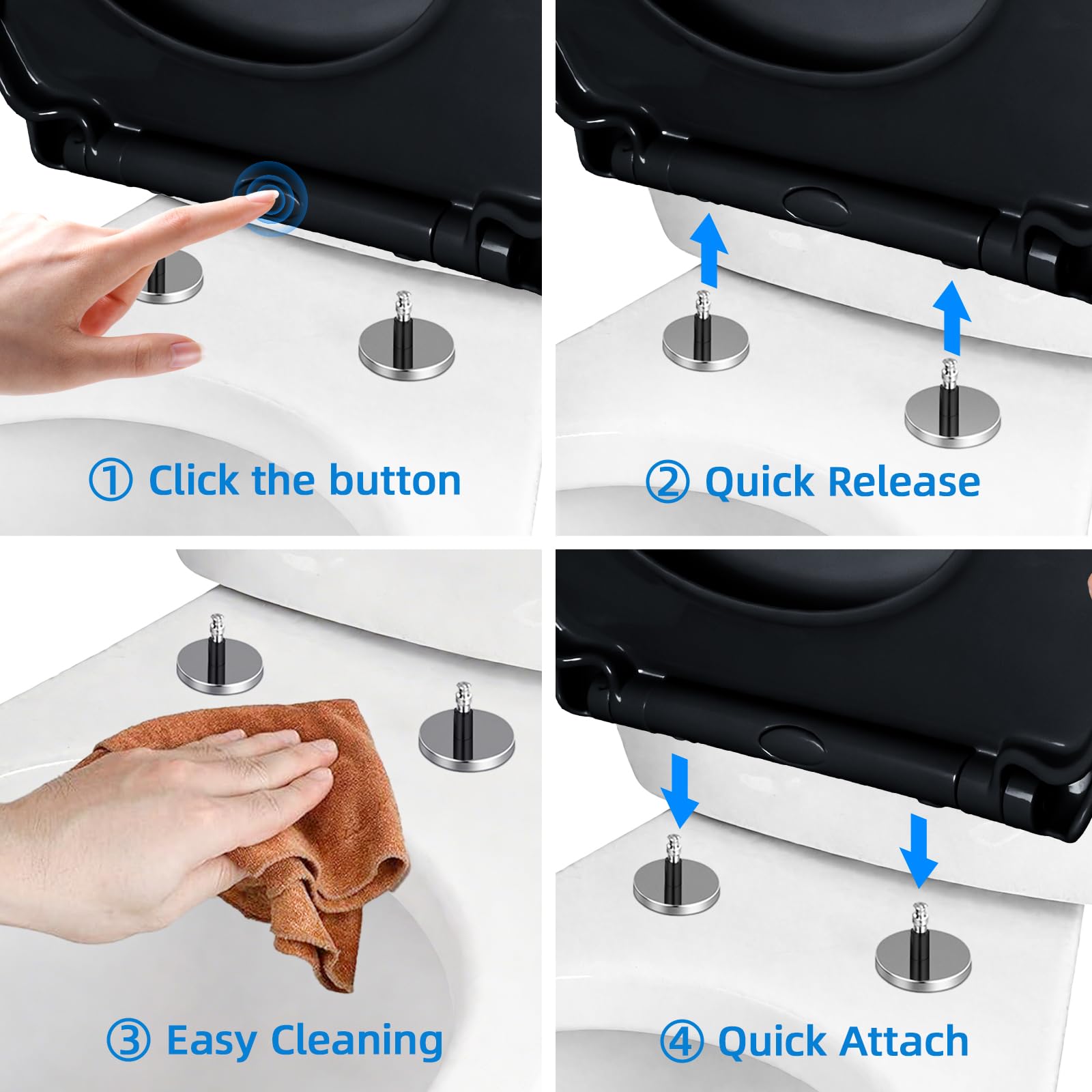 ① Click the button

② Quick Release

③ Easy Cleaning

④ Quick Attach