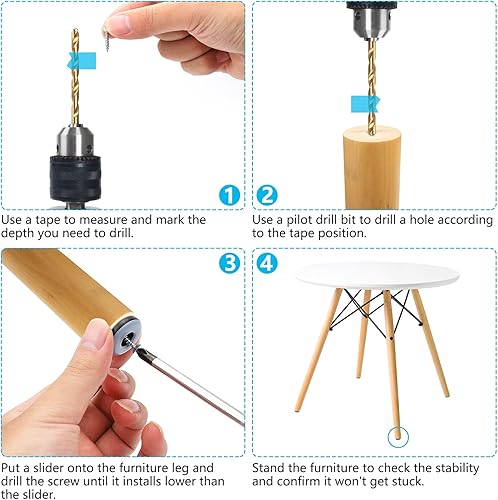 1

Use a tape to measure and mark the depth you need to drill.

2

Use a pilot drill bit to drill a hole according to the tape position.

3

Put a slider onto the furniture leg and drill the screw until it installs lower than the slider.

4

Stand the furniture to check the stability and confirm it won't get stuck.