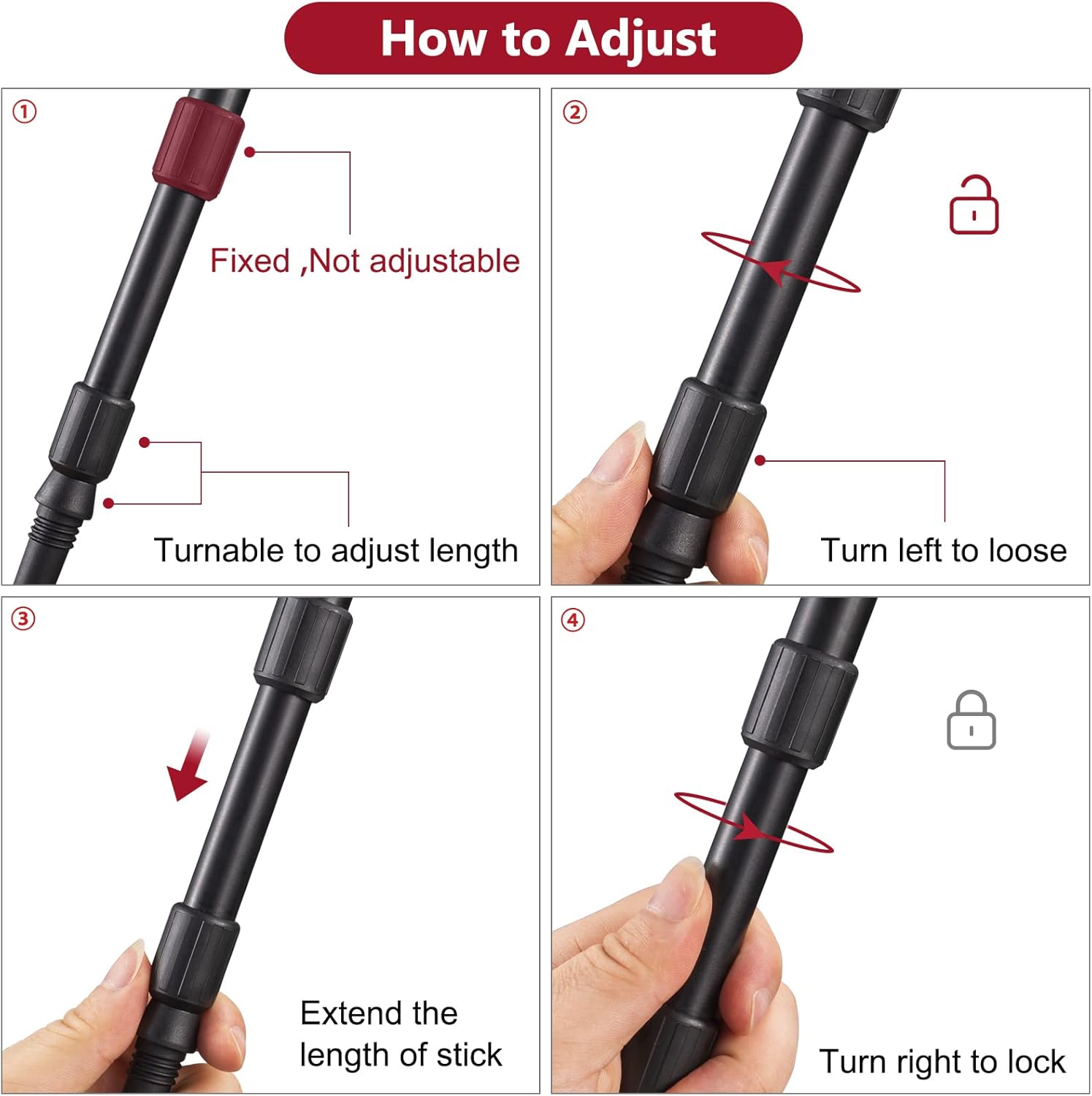 How to Adjust

①

Fixed ,Not adjustable

Turnable to adjust length

②

Turn left to loose

③

Extend the length of stick

④

Turn right to lock