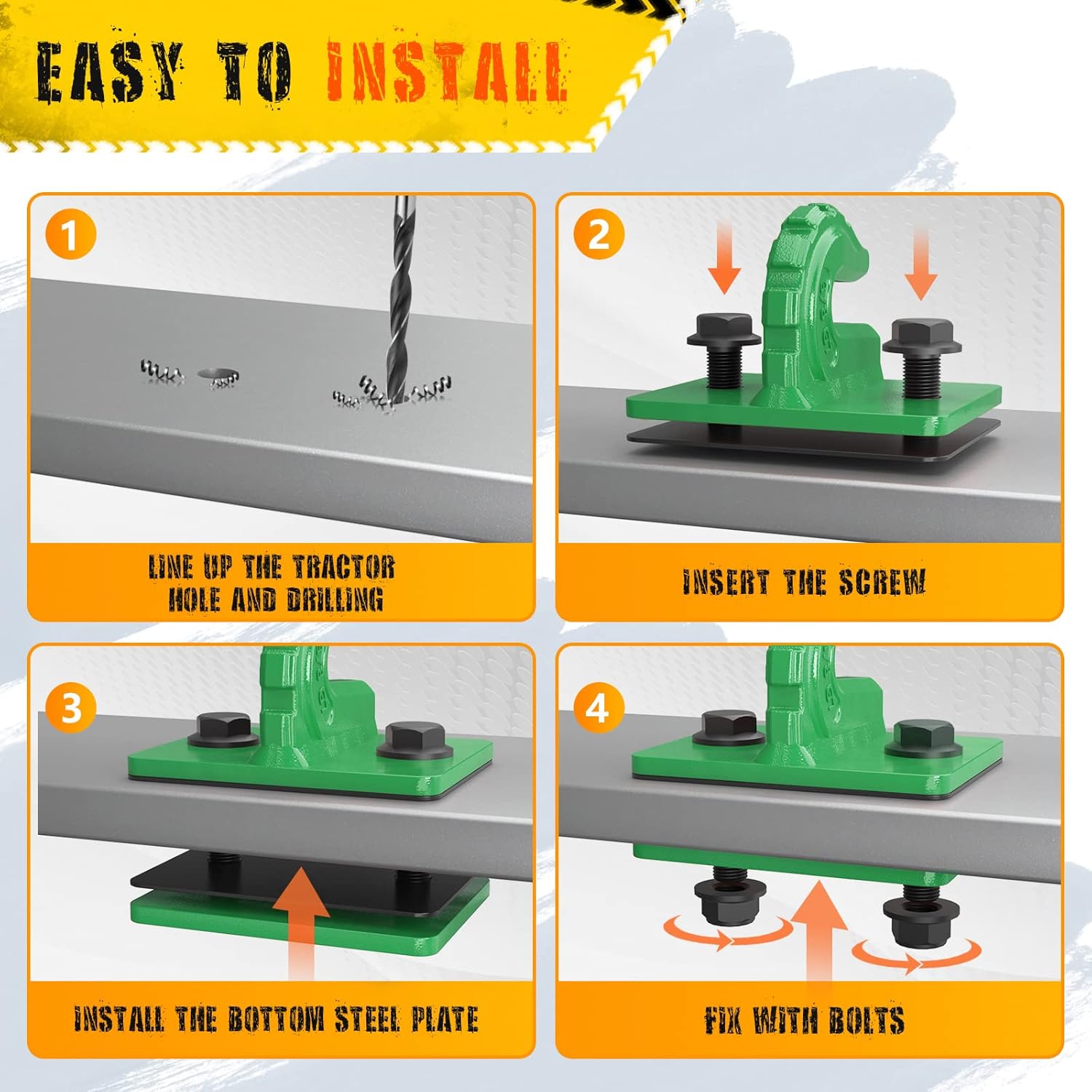 EASY TO INSTALL

1

LINE UP THE TRACTOR HOLE AND DRILLING

2

INSERT THE SCREW

3

INSTALL THE BOTTOM STEEL PLATE

4

FIX WITH BOLTS