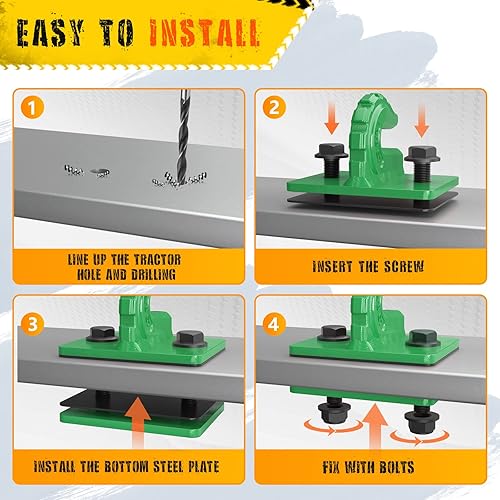 EASY TO INSTALL

1

LINE UP THE TRACTOR HOLE AND DRILLING

2

INSERT THE SCREW

3

INSTALL THE BOTTOM STEEL PLATE

4

FIX WITH BOLTS