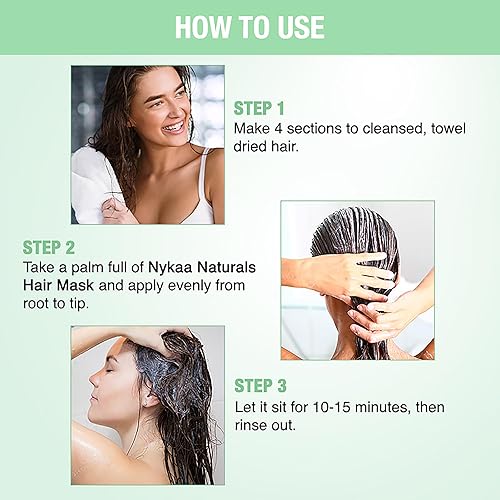 HOW TO USE

STEP 1
Make 4 sections to cleansed, towel dried hair.

STEP 2
Take a palm full of Nykaa Naturals Hair Mask and apply evenly from root to tip.

STEP 3
Let it sit for 10-15 minutes, then rinse out.