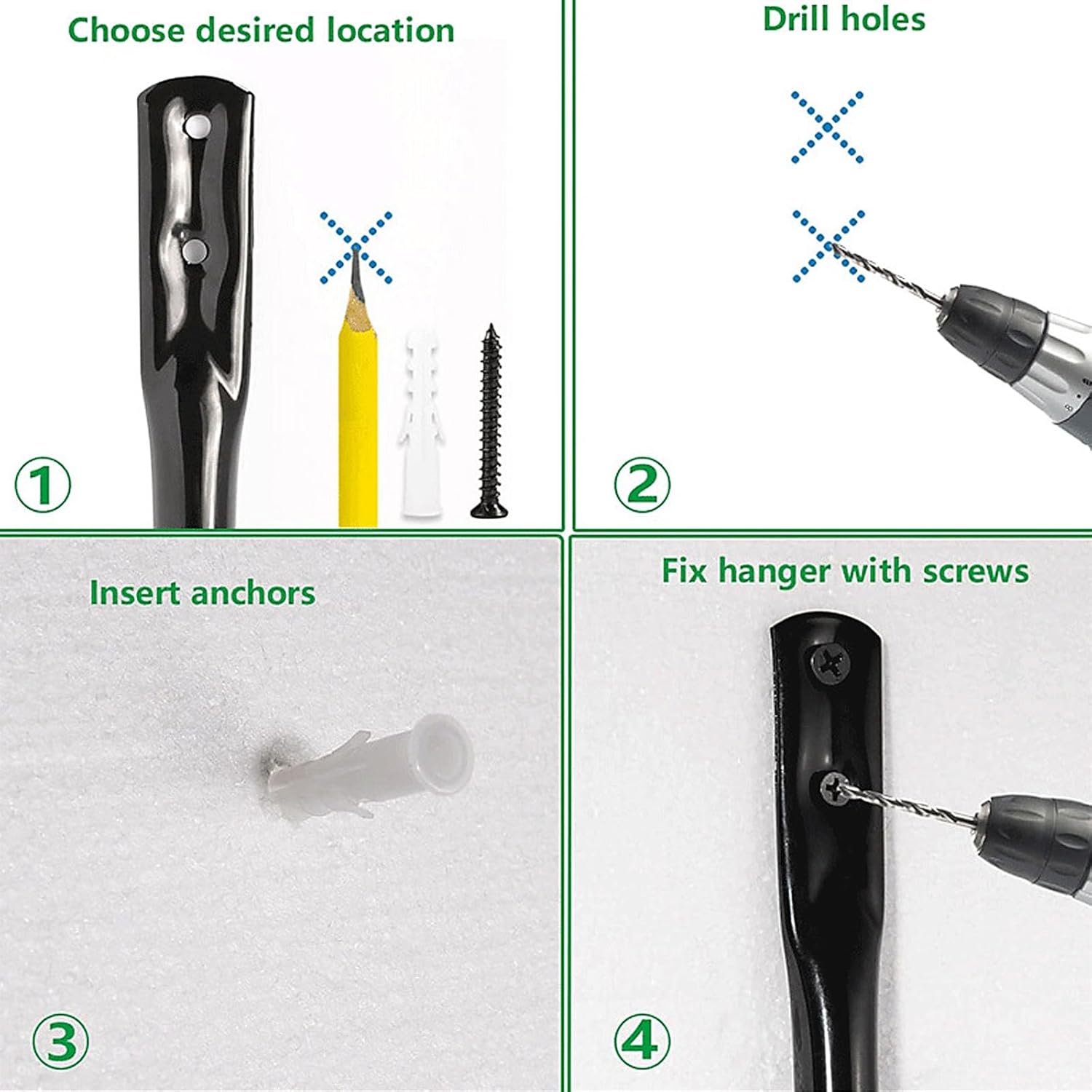 Choose desired location

①

Drill holes

②

Insert anchors

③

Fix hanger with screws

④