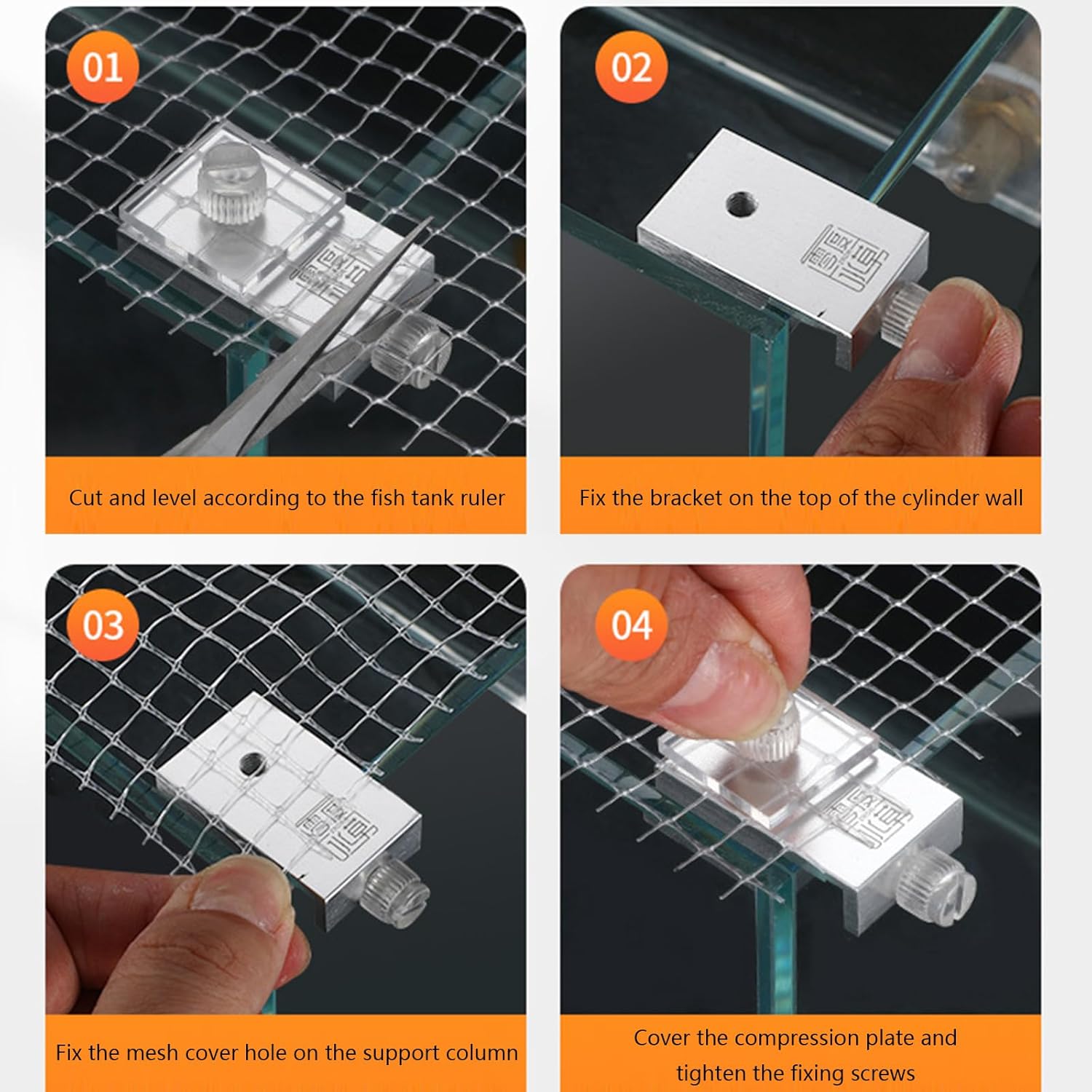 01

Cut and level according to the fish tank ruler

02

Fix the bracket on the top of the cylinder wall

03

Fix the mesh cover hole on the support column

04

Cover the compression plate and tighten the fixing screws