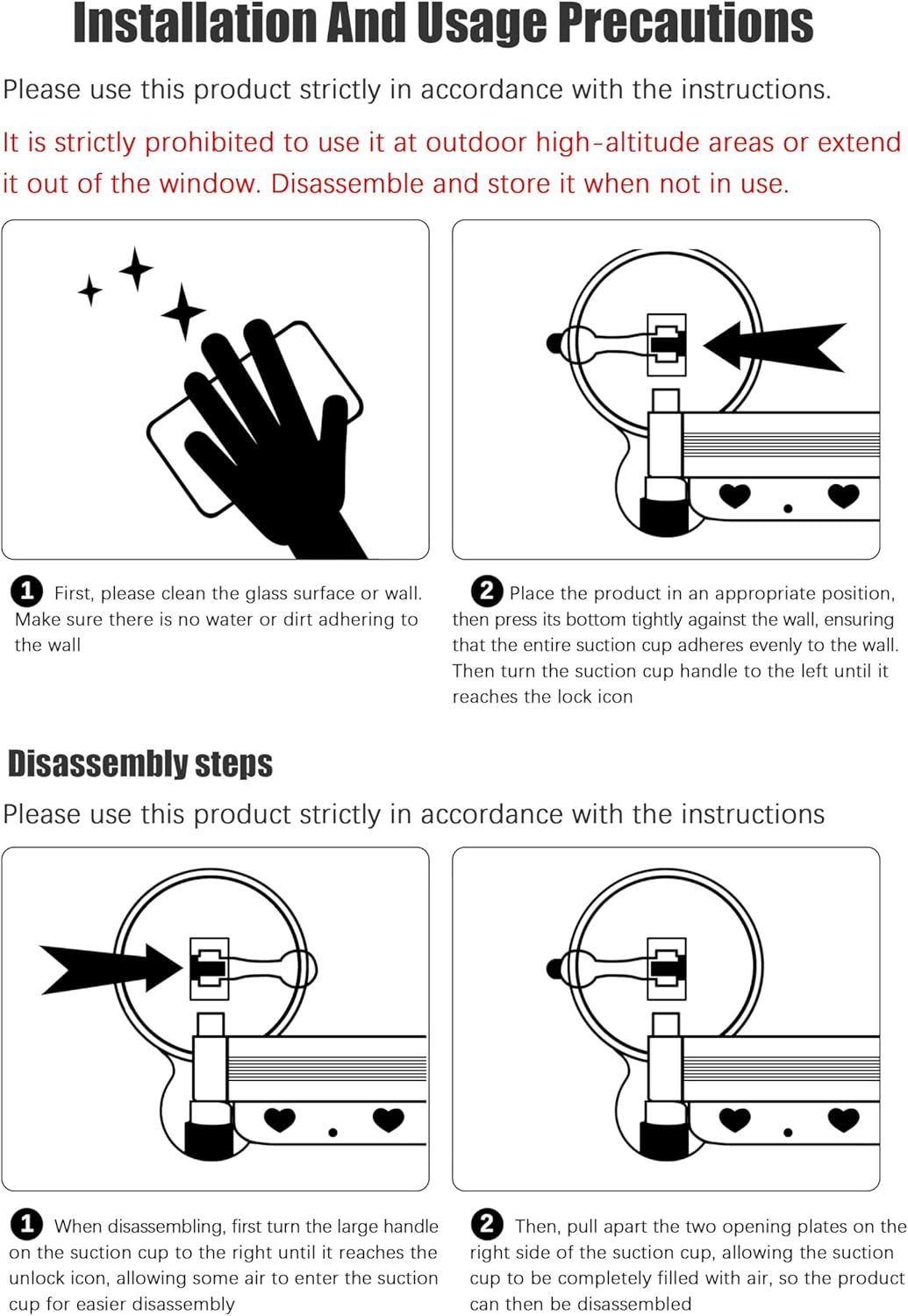 Installation And Usage Precautions

Please use this product strictly in accordance with the instructions.

It is strictly prohibited to use it at outdoor high-altitude areas or extend it out of the window. Disassemble and store it when not in use.

1 First, please clean the glass surface or wall. Make sure there is no water or dirt adhering to the wall

2 Place the product in an appropriate position, then press its bottom tightly against the wall, ensuring that the entire suction cup adheres evenly to the wall. Then turn the suction cup handle to the left until it reaches the lock icon

Disassembly steps

Please use this product strictly in accordance with the instructions

1 When disassembling, first turn the large handle on the suction cup to the right until it reaches the unlock icon, allowing some air to enter the suction cup for easier disassembly

2 Then, pull apart the two opening plates on the right side of the suction cup, allowing the suction cup to be completely filled with air, so the product can then be disassembled