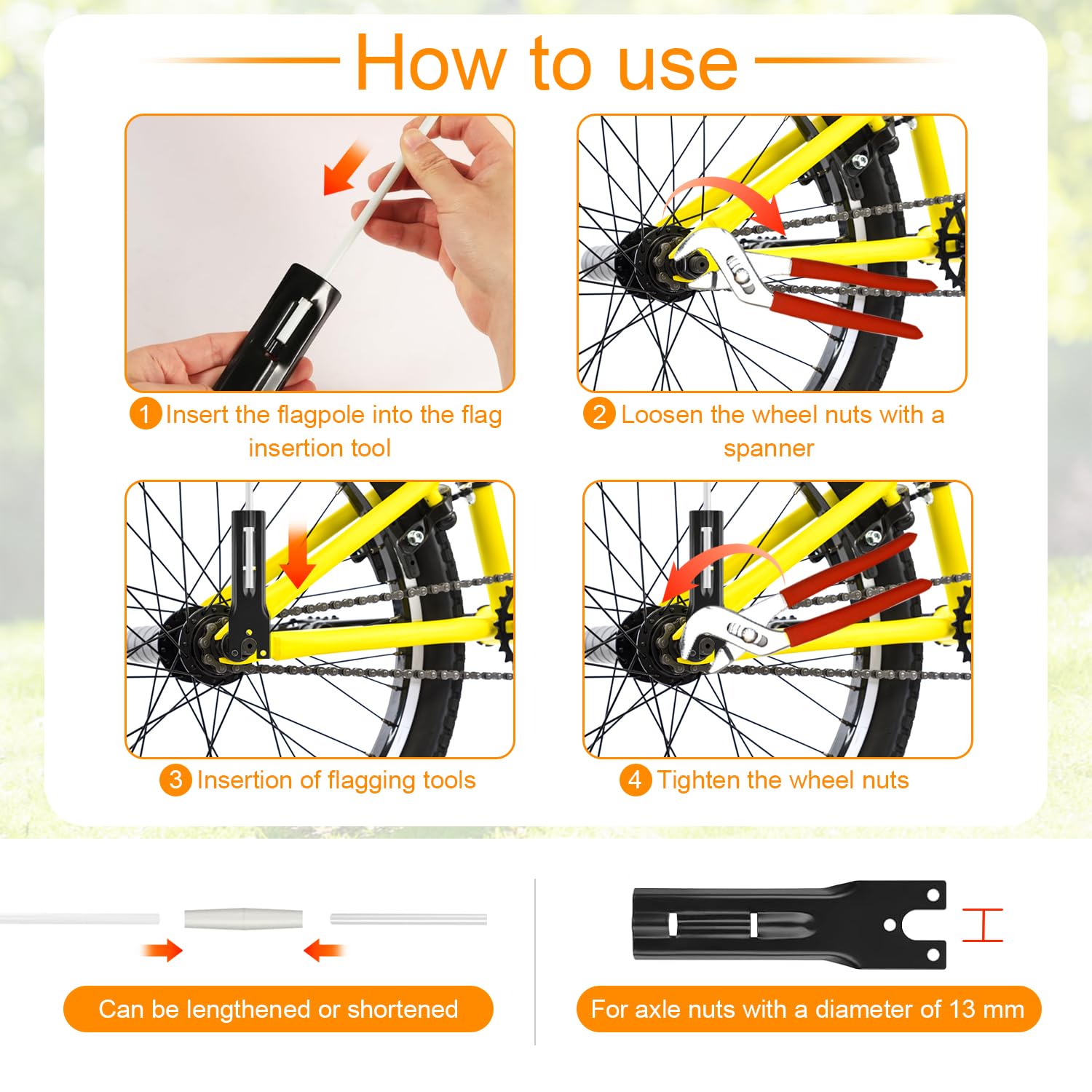 How to use

1 Insert the flagpole into the flag insertion tool

2 Loosen the wheel nuts with a spanner

3 Insertion of flagging tools

4 Tighten the wheel nuts

Can be lengthened or shortened

For axle nuts with a diameter of 13 mm