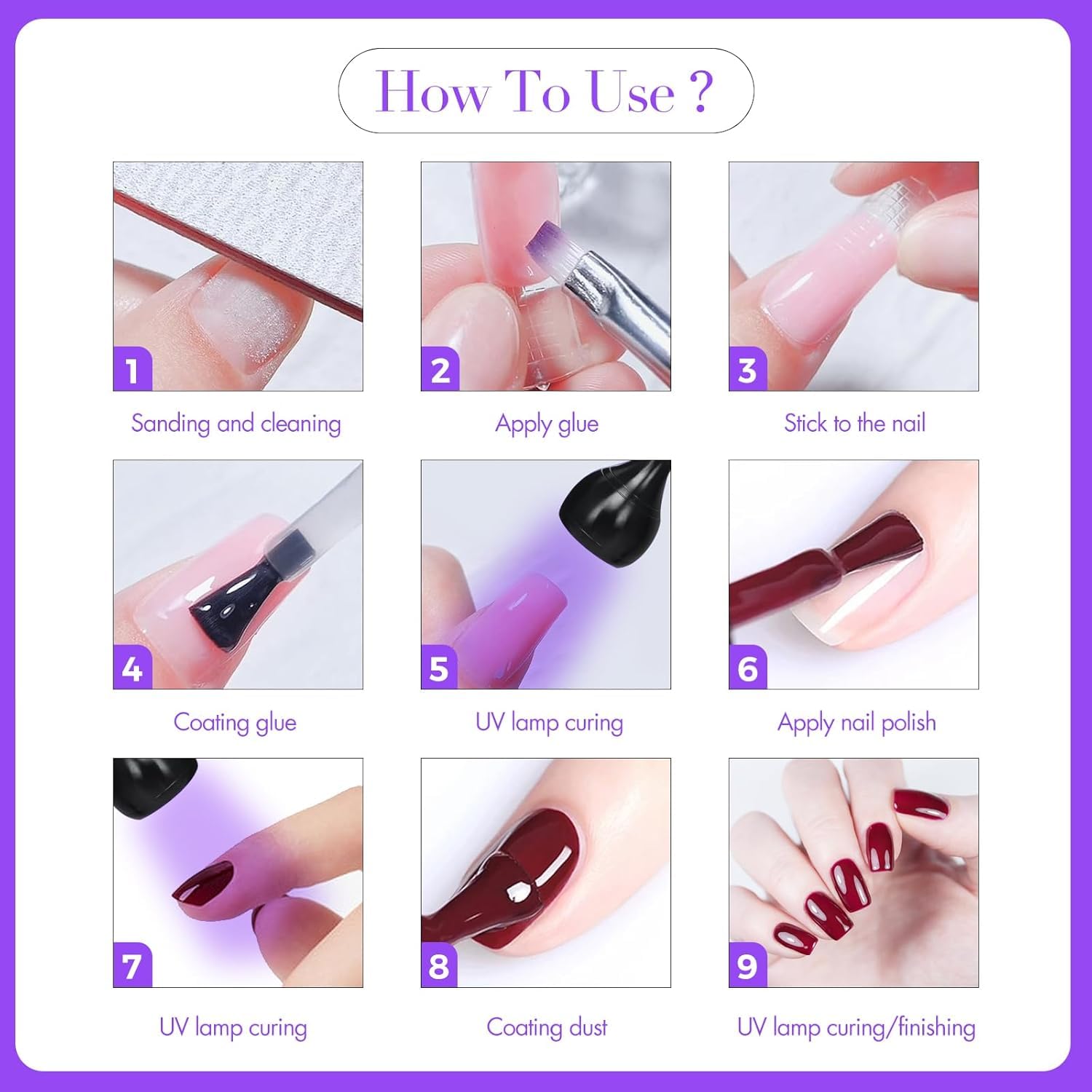 How To Use ?

1
Sanding and cleaning

2
Apply glue

3
Stick to the nail

4
Coating glue

5
UV lamp curing

6
Apply nail polish

7
UV lamp curing

8
Coating dust

9
UV lamp curing/finishing