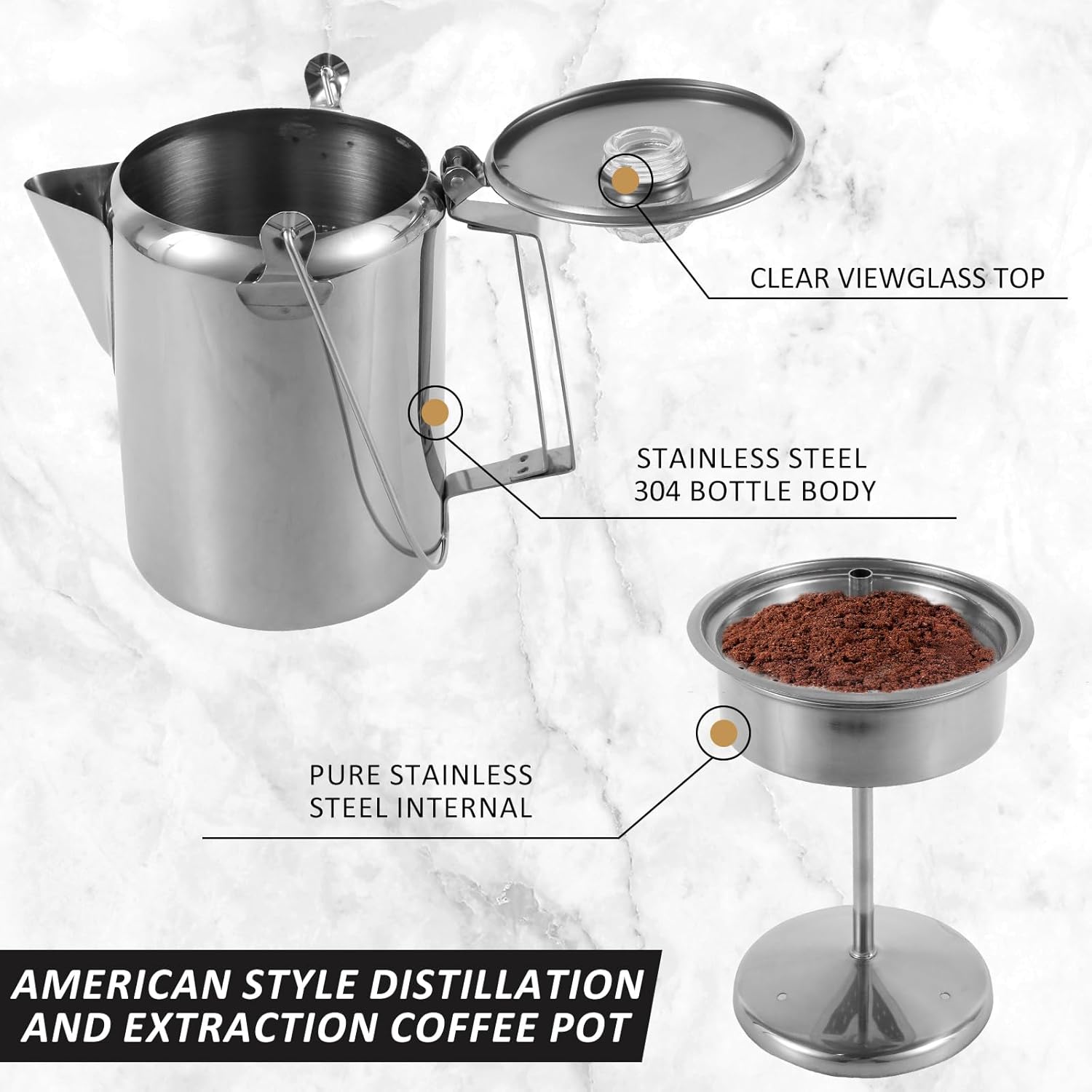 CLEAR VIEWGLASS TOP

STAINLESS STEEL
304 BOTTLE BODY

PURE STAINLESS
STEEL INTERNAL

AMERICAN STYLE DISTILLATION
AND EXTRACTION COFFEE POT