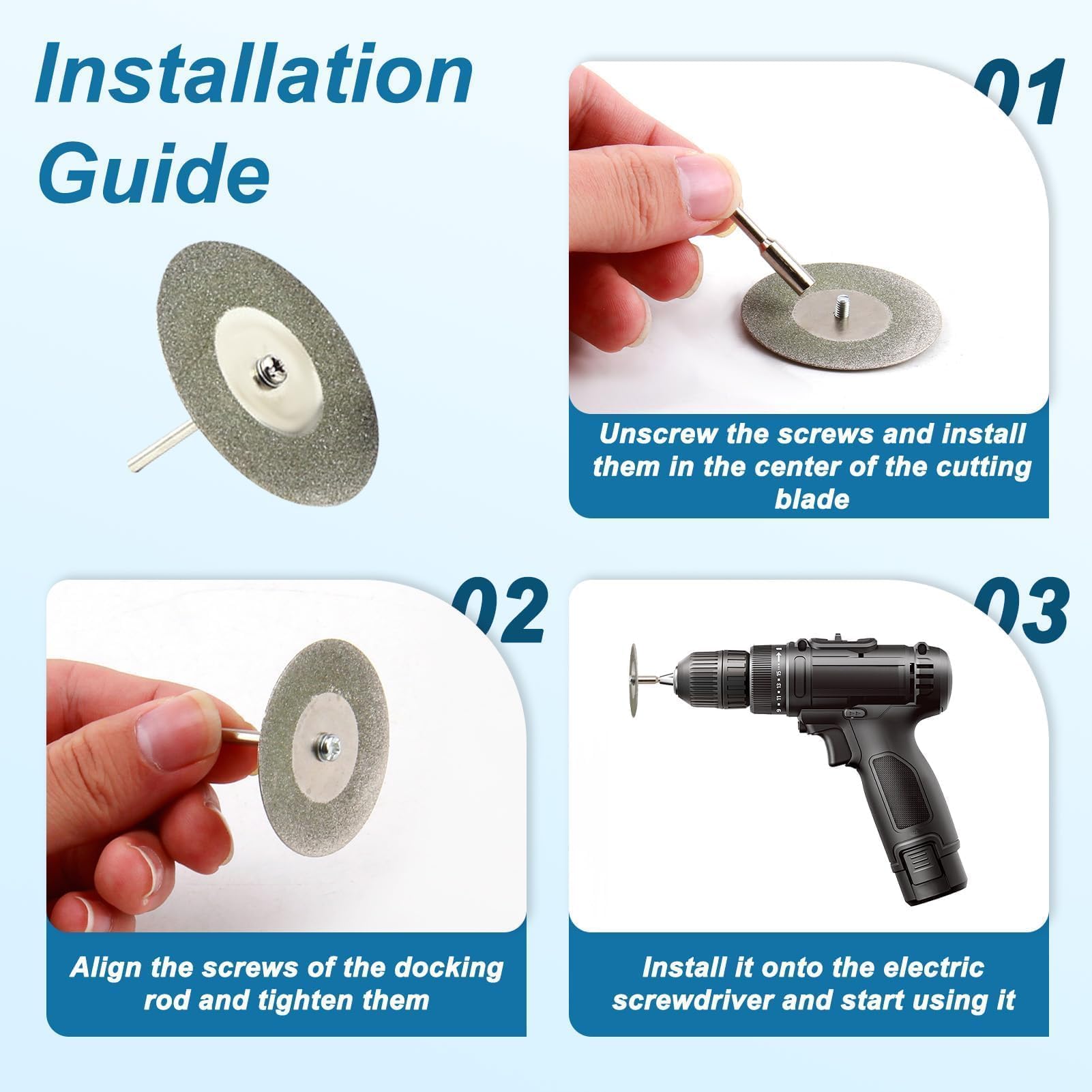 Installation Guide

01

Unscrew the screws and install them in the center of the cutting blade

02

Align the screws of the docking rod and tighten them

03

9 11 13 15

Install it onto the electric screwdriver and start using it