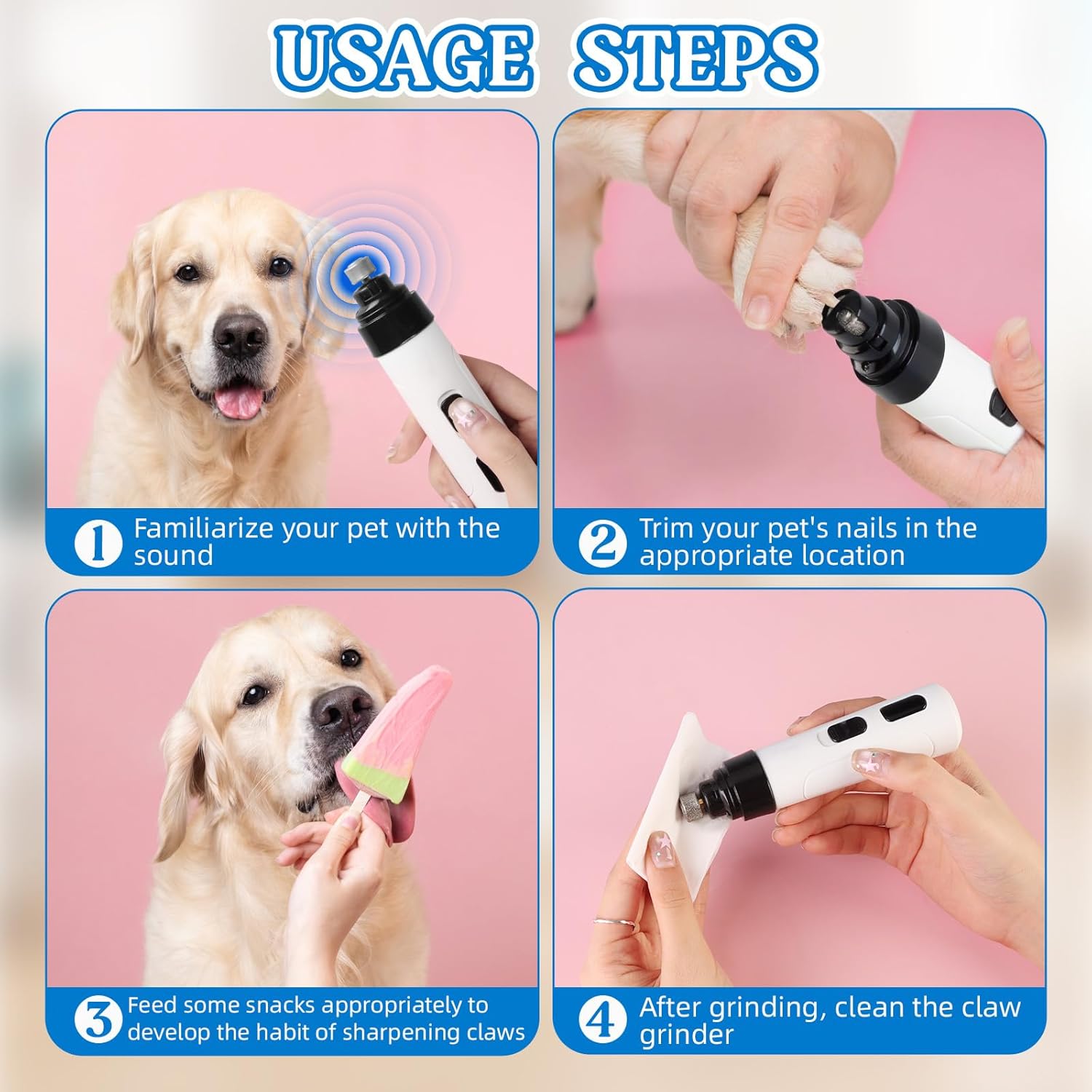 USAGE STEPS

1 Familiarize your pet with the sound

2 Trim your pet's nails in the appropriate location

3 Feed some snacks appropriately to develop the habit of sharpening claws

4 After grinding, clean the claw grinder