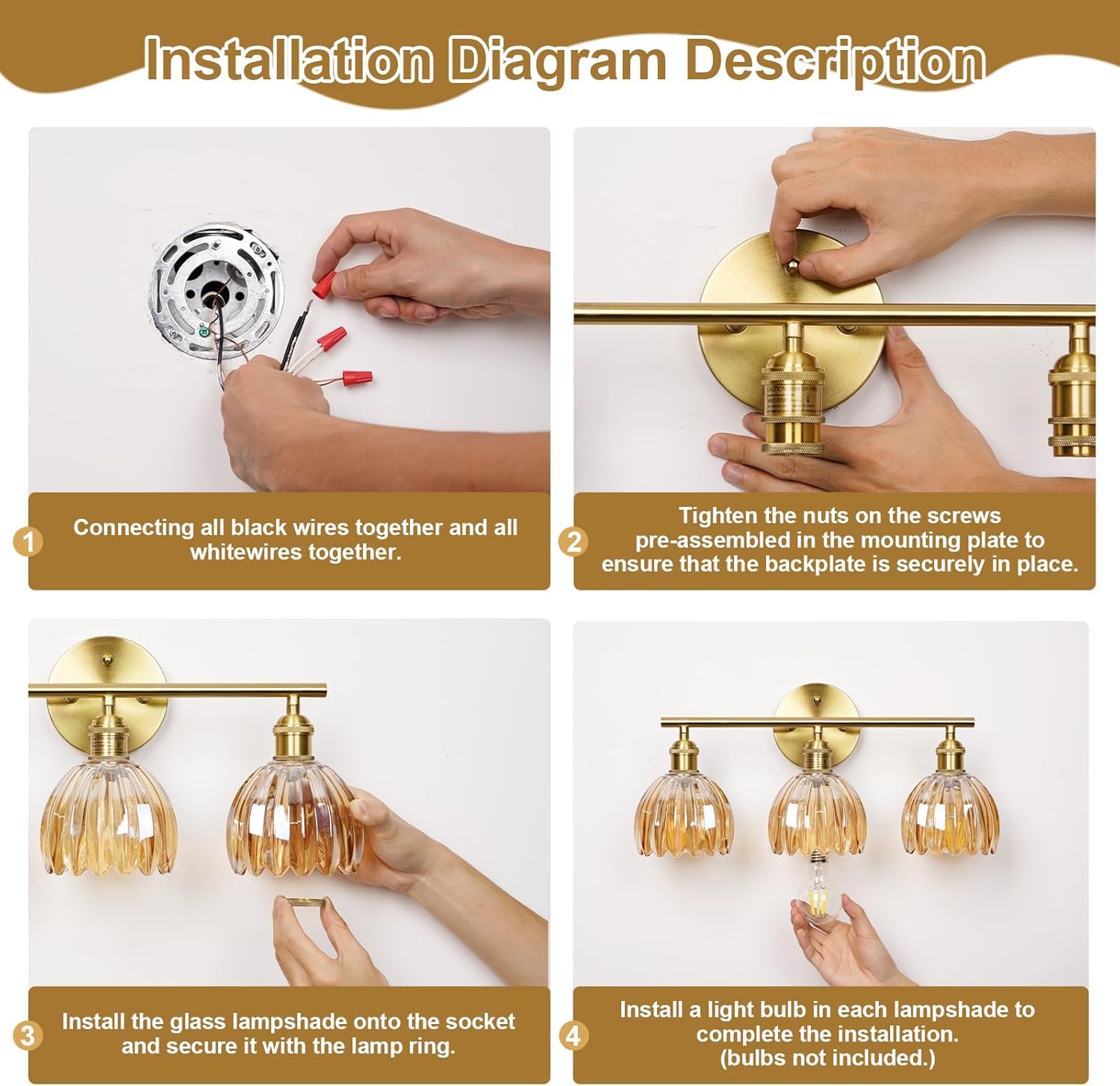 Installation Diagram Description

1 Connecting all black wires together and all whitewires together.

2 Tighten the nuts on the screws pre-assembled in the mounting plate to ensure that the backplate is securely in place.

3 Install the glass lampshade onto the socket and secure it with the lamp ring.

4 Install a light bulb in each lampshade to complete the installation. (bulbs not included.)