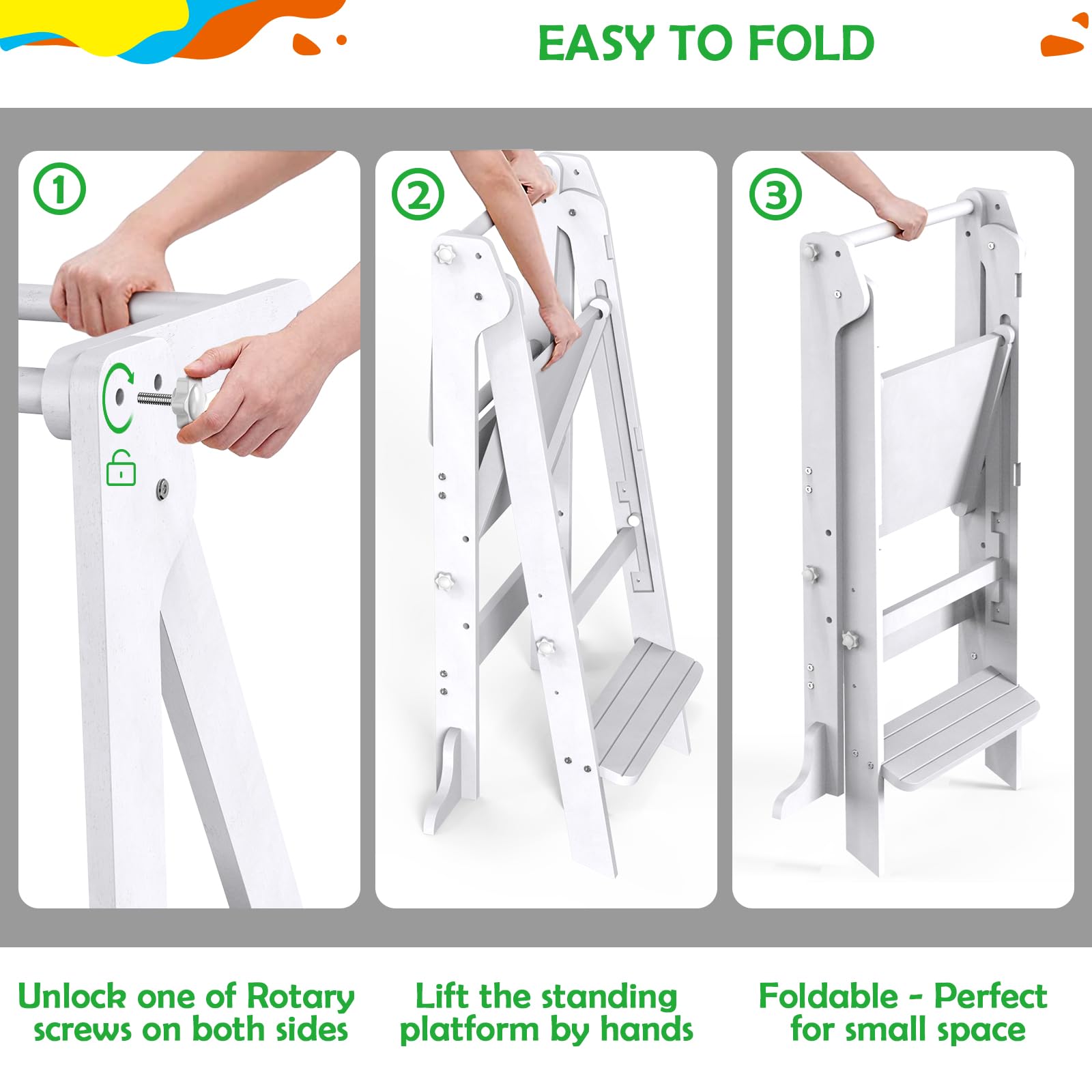 EASY TO FOLD

①

②

③

Unlock one of Rotary screws on both sides

Lift the standing platform by hands

Foldable - Perfect for small space