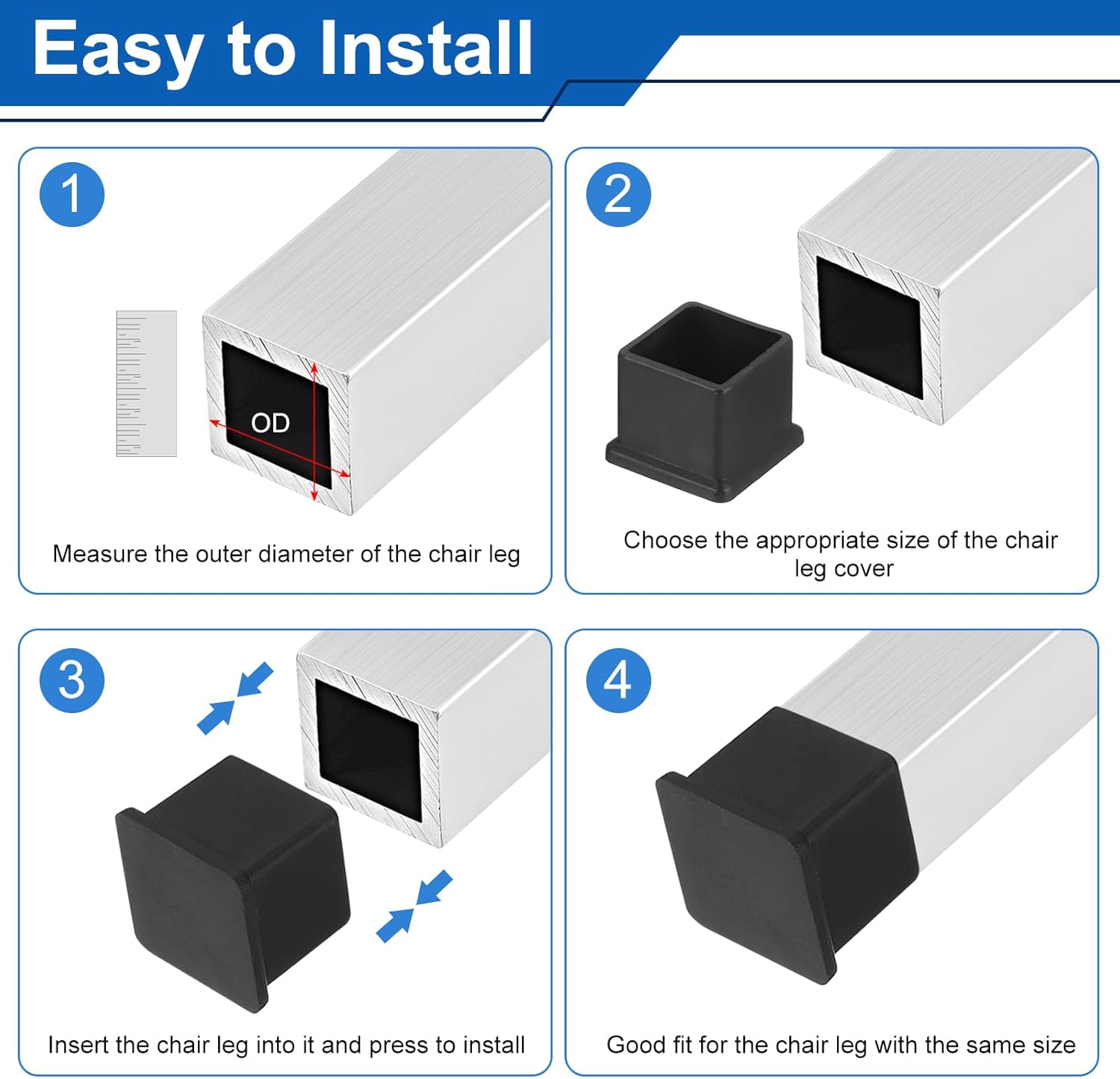 Easy to Install

1

OD

Measure the outer diameter of the chair leg

2

Choose the appropriate size of the chair leg cover

3

Insert the chair leg into it and press to install

4

Good fit for the chair leg with the same size