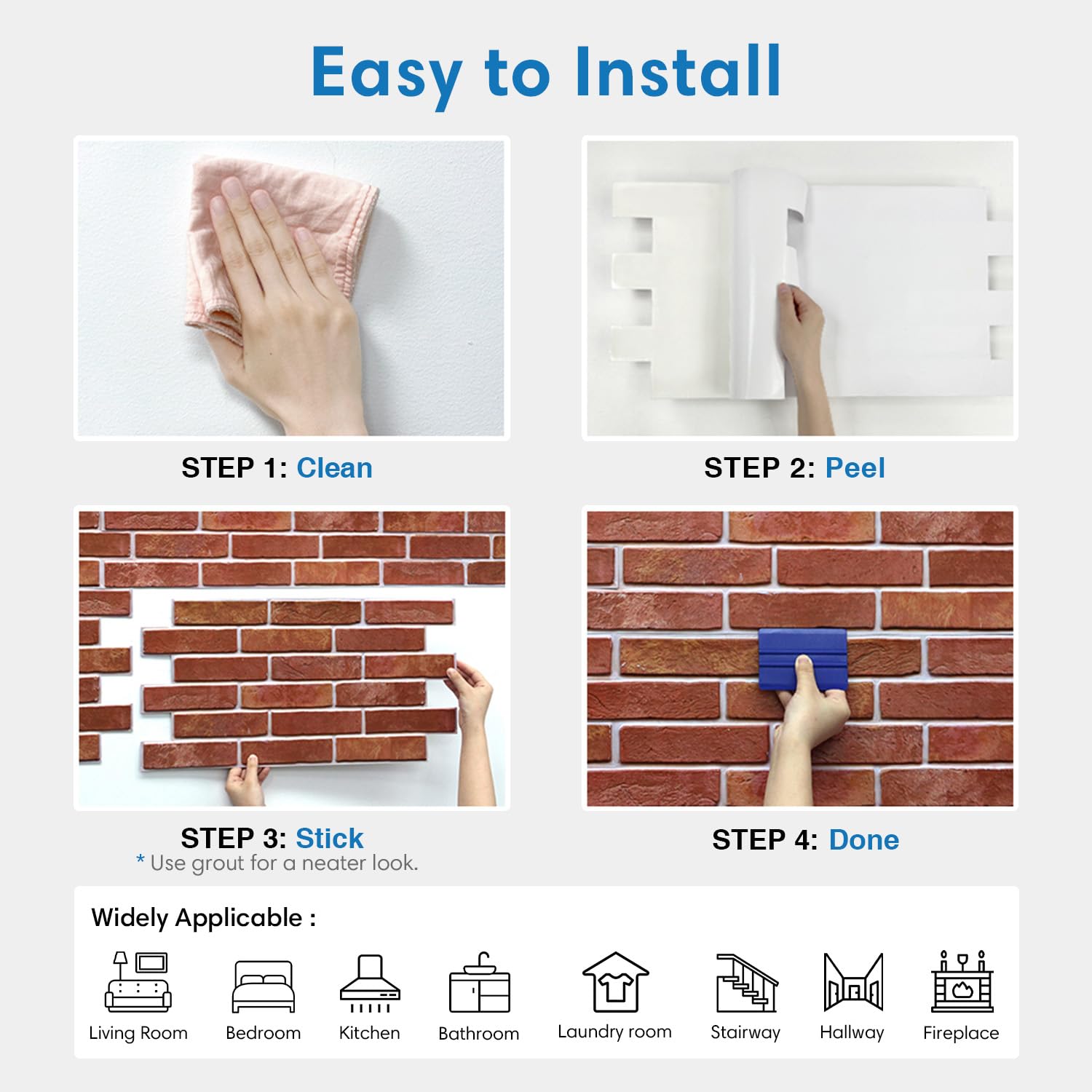 Easy to Install

STEP 1: Clean

STEP 2: Peel

STEP 3: Stick
* Use grout for a neater look.

STEP 4: Done

Widely Applicable :

Living Room Bedroom Kitchen Bathroom Laundry room Stairway Hallway Fireplace