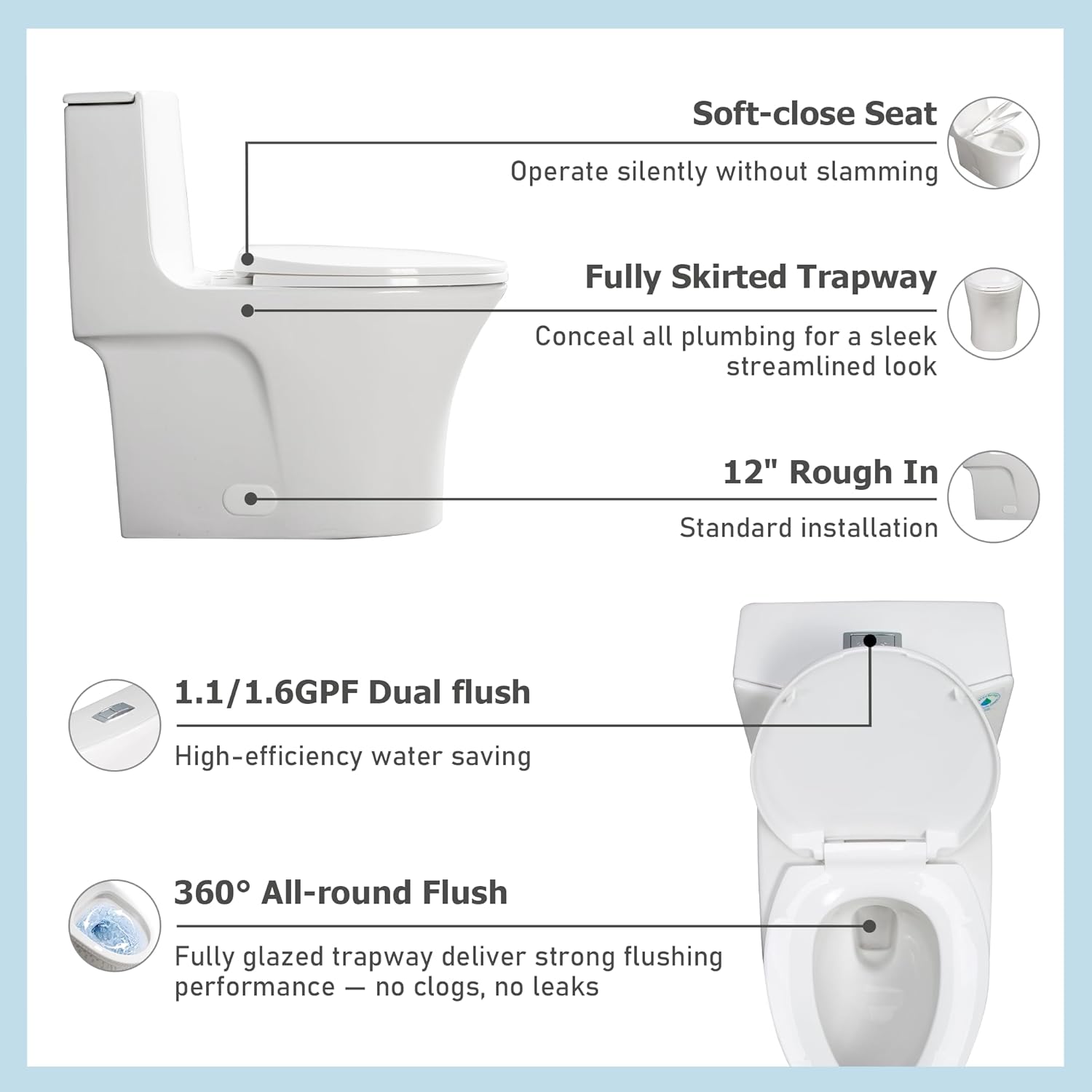 Soft-close Seat

Operate silently without slamming

Fully Skirted Trapway

Conceal all plumbing for a sleek streamlined look

12" Rough In

Standard installation

1.1/1.6GPF Dual flush

High-efficiency water saving

360° All-round Flush

Fully glazed trapway deliver strong flushing performance — no clogs, no leaks